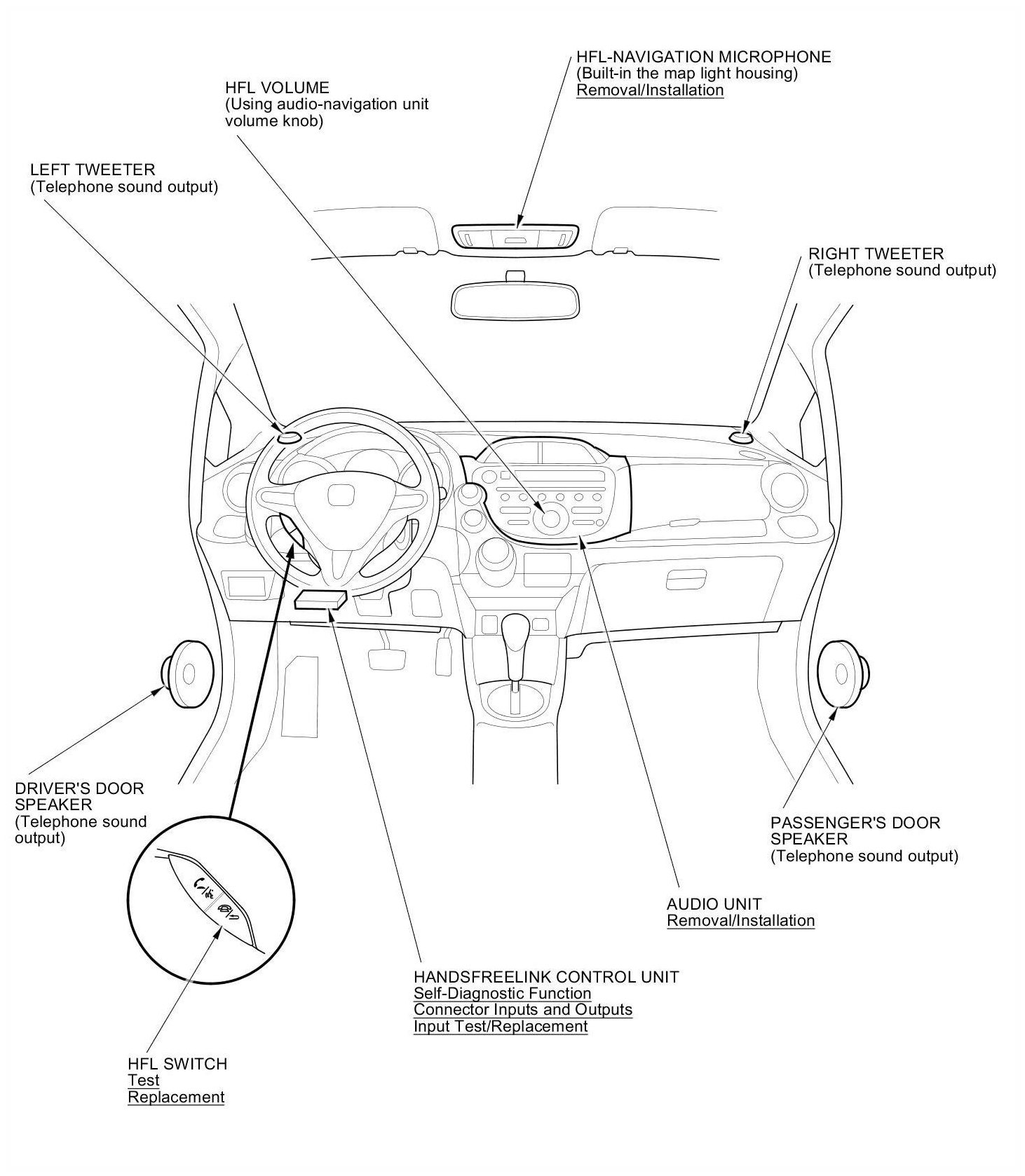 HFL-NAVIGATION MICROPHONE
(Built-in the map light housing)
Removal/Installation

HFL VOLUME
(Using audio-navigation unit volume knob)

LEFT TWEETER
(Telephone sound output)

RIGHT TWEETER
(Telephone sound output)

DRIVER'S DOOR SPEAKER
(Telephone sound output)

PASSENGER'S DOOR SPEAKER
(Telephone sound output)

AUDIO UNIT
Removal/Installation

HANDSFREELINK CONTROL UNIT
Self-Diagnostic Function
Connector Inputs and Outputs
Input Test/Replacement

HFL SWITCH
Test
Replacement