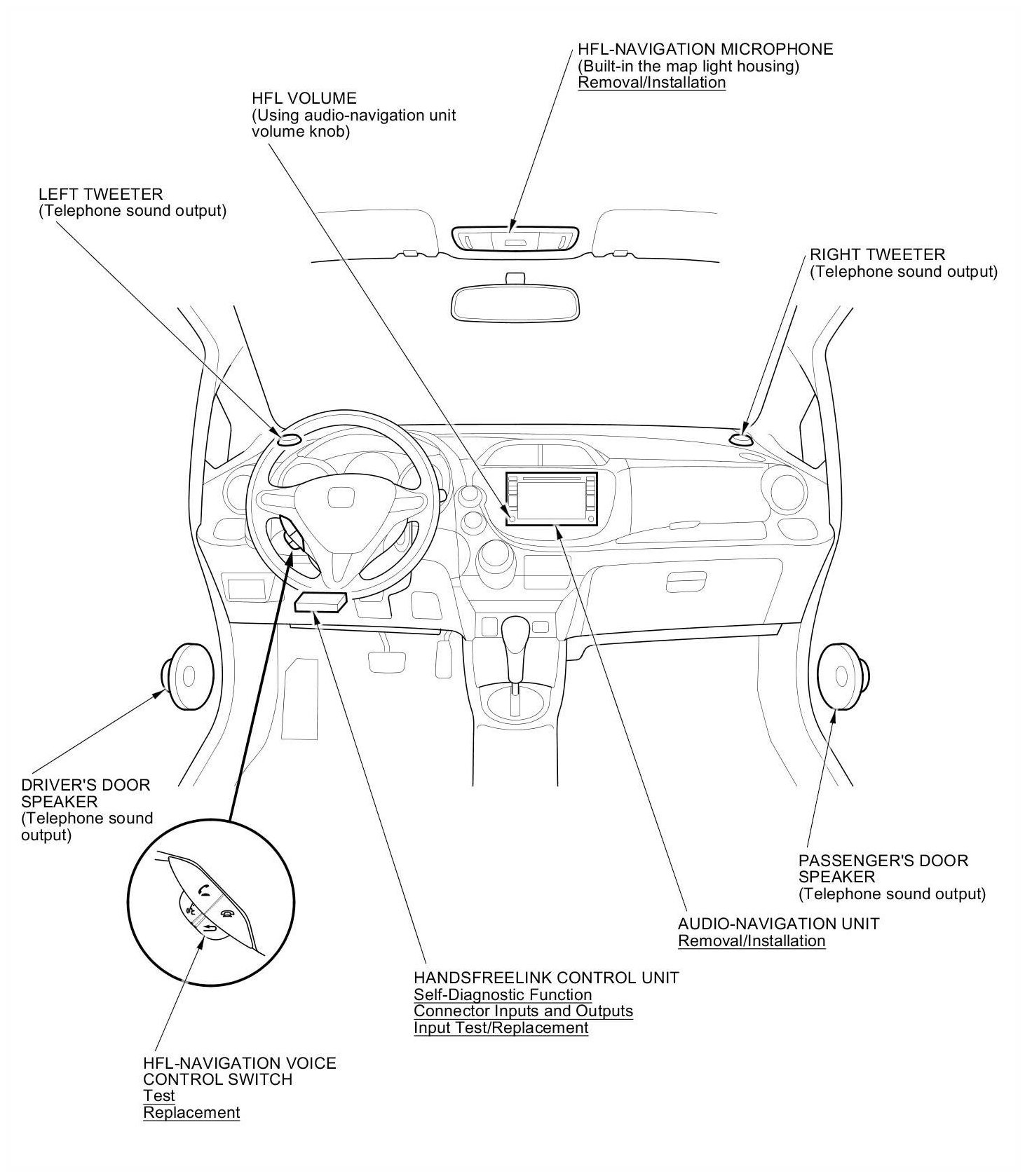 HFL-NAVIGATION MICROPHONE
(Built-in the map light housing)
Removal/Installation

HFL VOLUME
(Using audio-navigation unit volume knob)

LEFT TWEETER
(Telephone sound output)

RIGHT TWEETER
(Telephone sound output)

DRIVER'S DOOR SPEAKER
(Telephone sound output)

PASSENGER'S DOOR SPEAKER
(Telephone sound output)

AUDIO-NAVIGATION UNIT
Removal/Installation

HANDSFREELINK CONTROL UNIT
Self-Diagnostic Function
Connector Inputs and Outputs
Input Test/Replacement

HFL-NAVIGATION VOICE CONTROL SWITCH
Test
Replacement