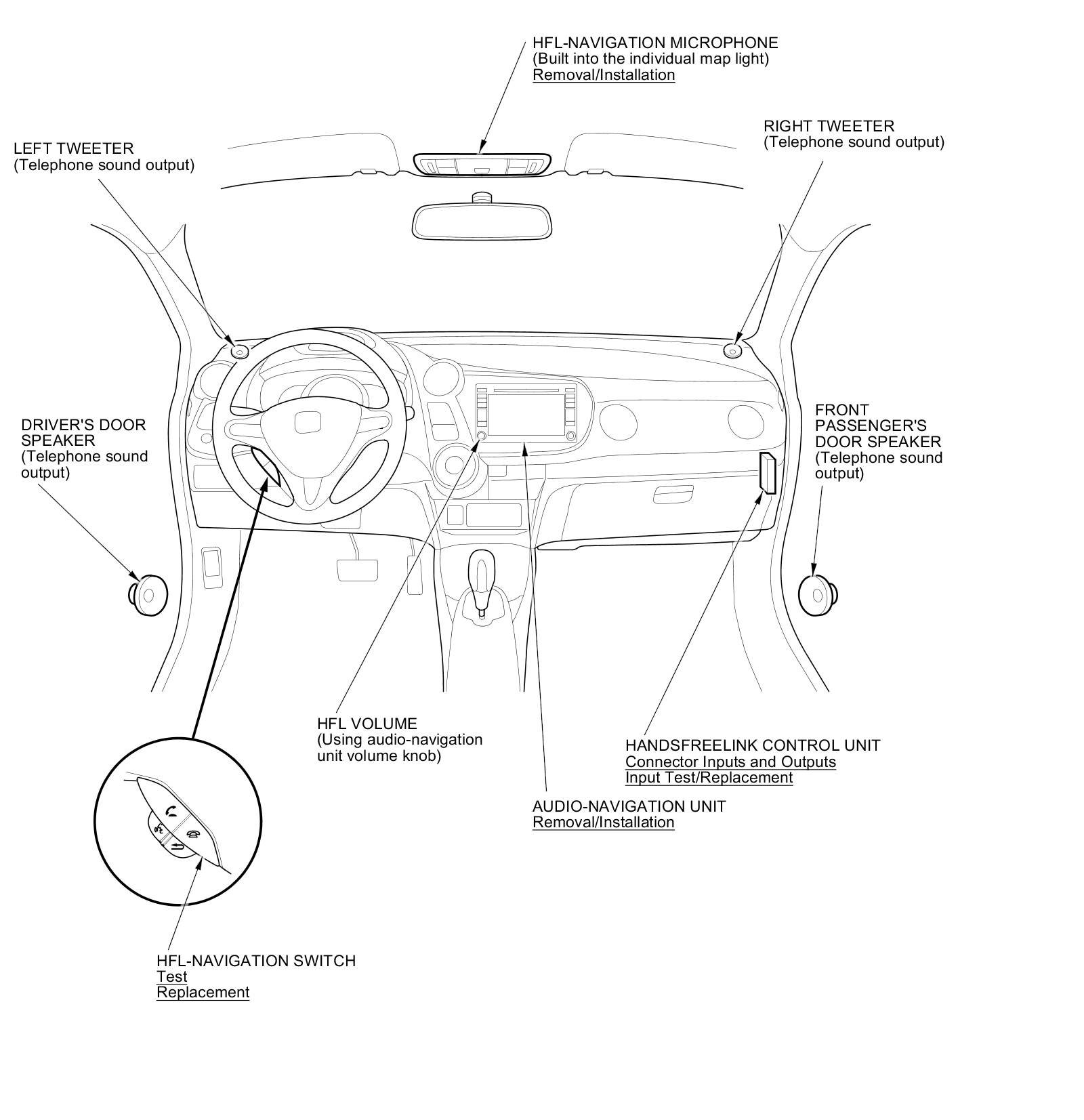 HFL-NAVIGATION MICROPHONE
(Built into the individual map light)
Removal/Installation

LEFT TWEETER
(Telephone sound output)

RIGHT TWEETER
(Telephone sound output)

DRIVER'S DOOR SPEAKER
(Telephone sound output)

FRONT PASSENGER'S DOOR SPEAKER
(Telephone sound output)

HFL VOLUME
(Using audio-navigation unit volume knob)

HANDSFREELINK CONTROL UNIT
Connector Inputs and Outputs
Input Test/Replacement

AUDIO-NAVIGATION UNIT
Removal/Installation

HFL-NAVIGATION SWITCH
Test
Replacement