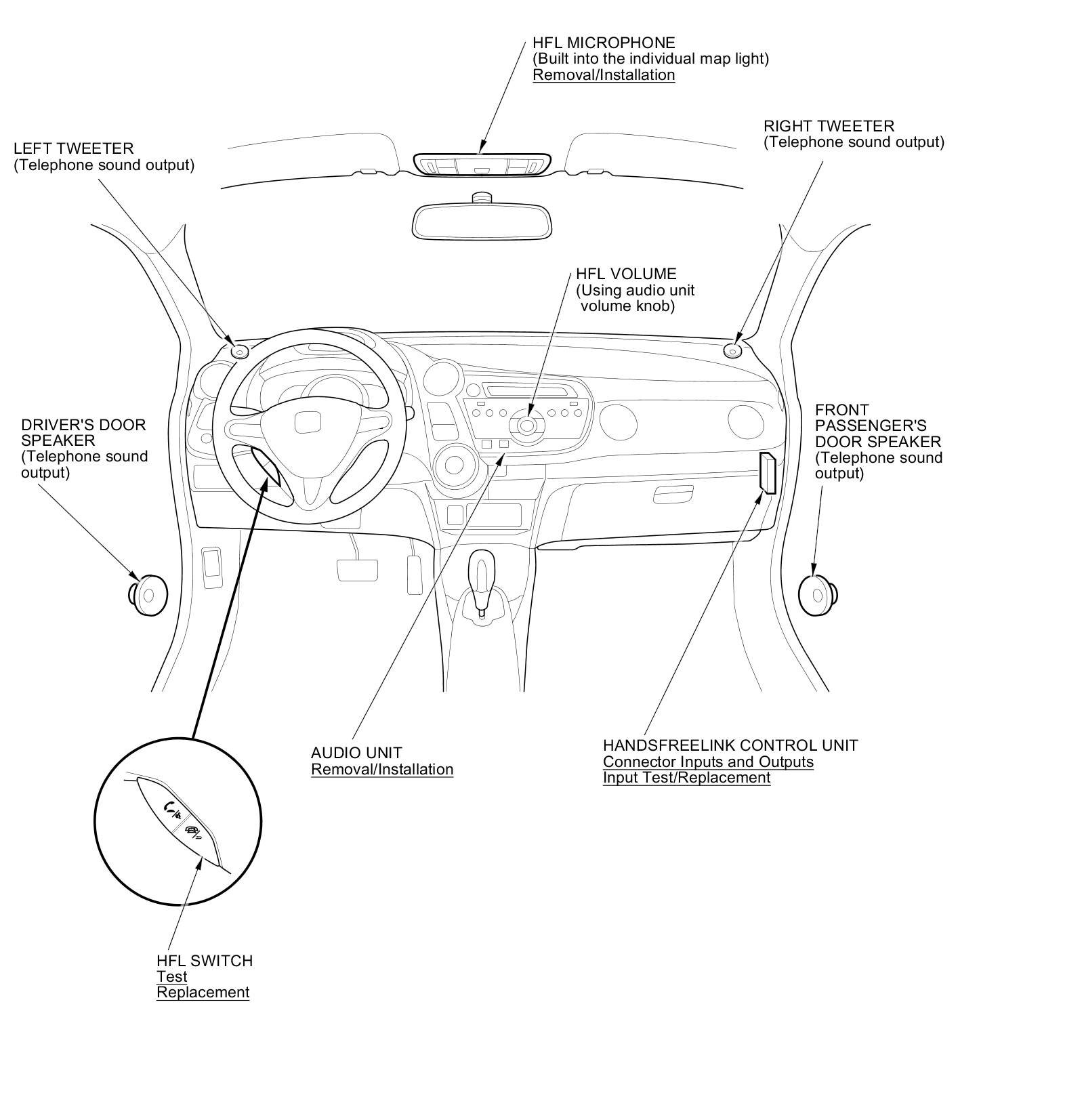 HFL MICROPHONE
(Built into the individual map light)
Removal/Installation

LEFT TWEETER
(Telephone sound output)

RIGHT TWEETER
(Telephone sound output)

HFL VOLUME
(Using audio unit volume knob)

DRIVER'S DOOR SPEAKER
(Telephone sound output)

FRONT PASSENGER'S DOOR SPEAKER
(Telephone sound output)

AUDIO UNIT
Removal/Installation

HANDSFREELINK CONTROL UNIT
Connector Inputs and Outputs
Input Test/Replacement

HFL SWITCH
Test
Replacement