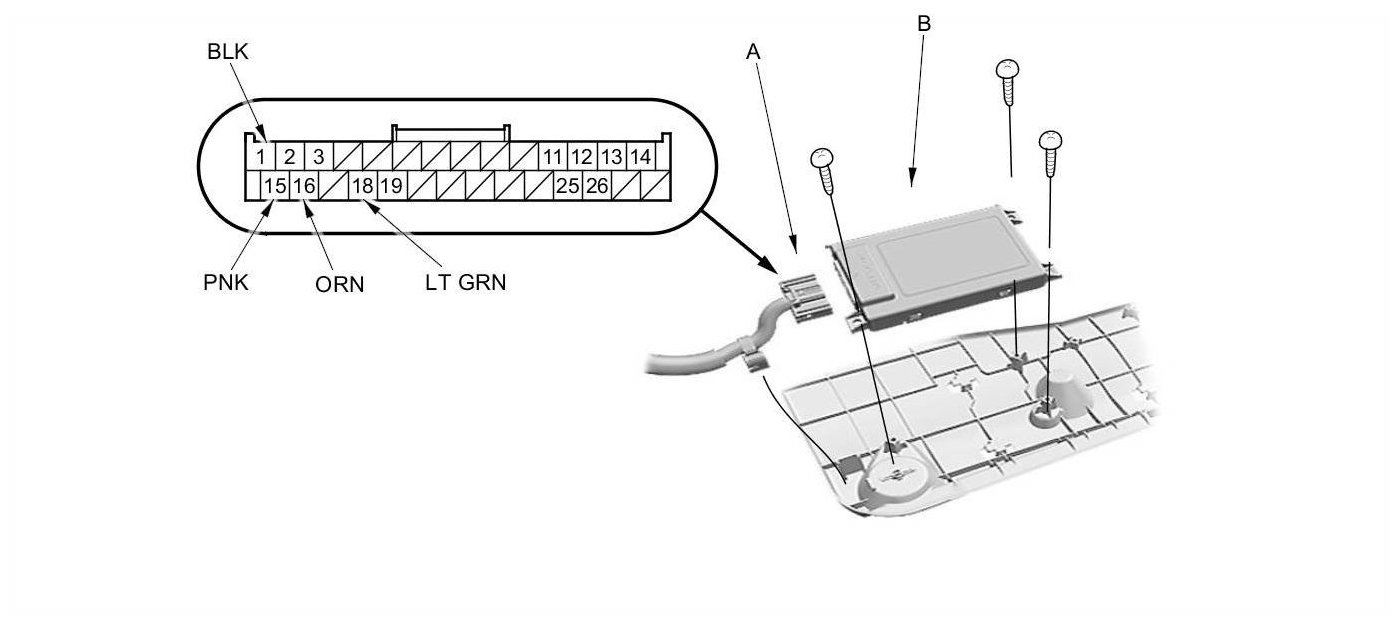 BLK

1 2 3 11 12 13 14
15 16 18 19 25 26

PNK
ORN
LT GRN

A
B