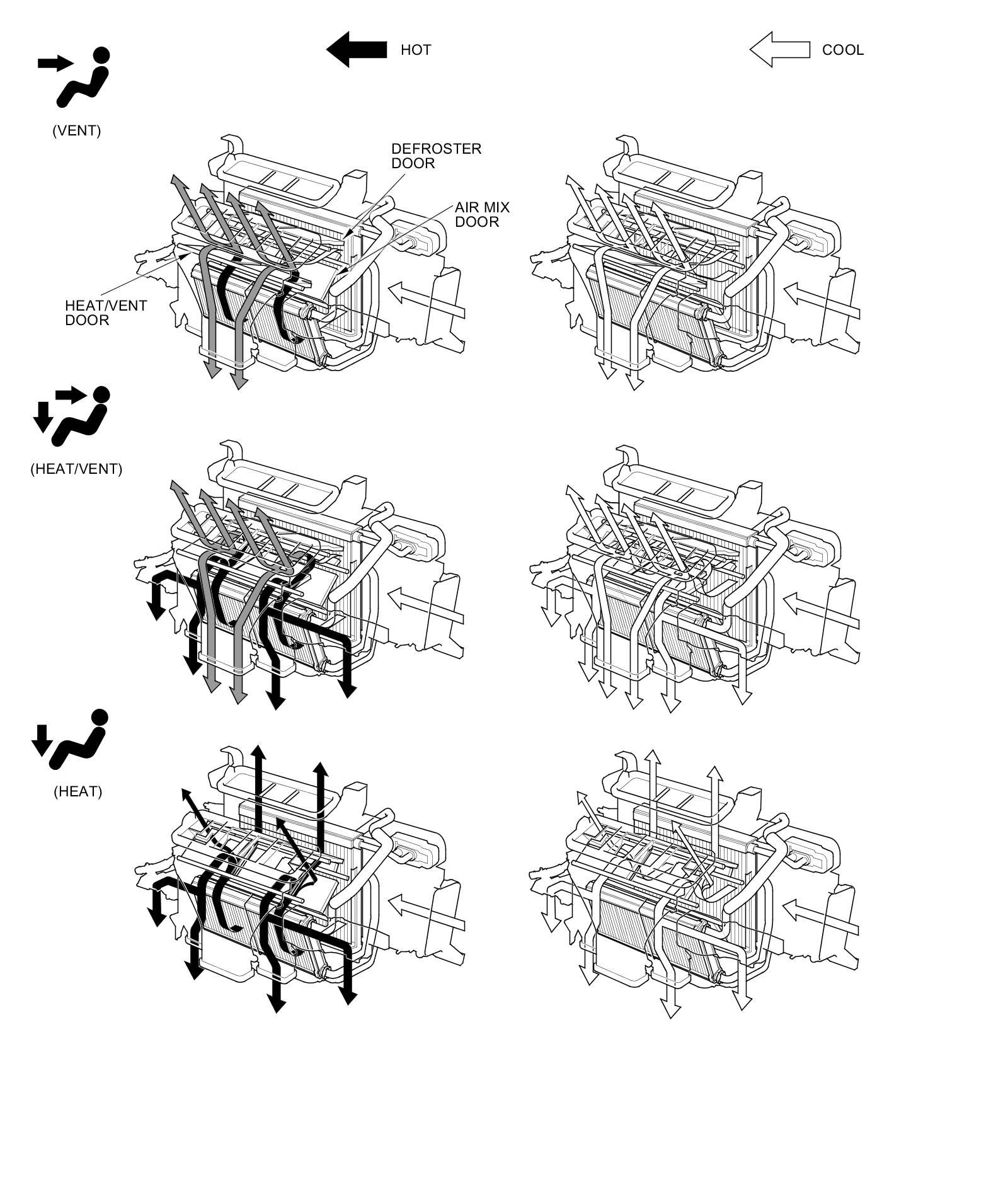 HOT

COOL

(VENT)

DEFROSTER DOOR

AIR MIX DOOR

HEAT/VENT DOOR

(HEAT/VENT)

(HEAT)