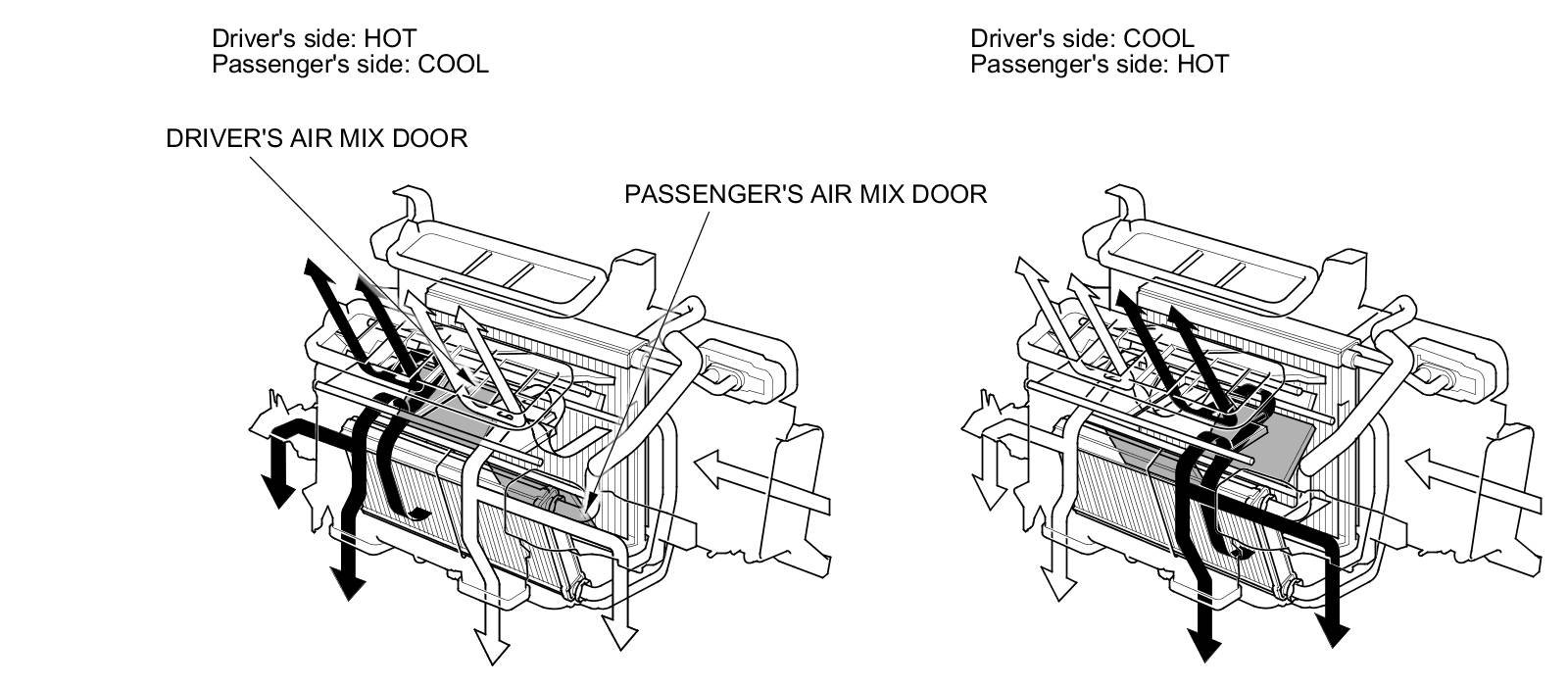 Driver's side: HOT
Passenger's side: COOL

DRIVER'S AIR MIX DOOR

PASSENGER'S AIR MIX DOOR

Driver's side: COOL
Passenger's side: HOT