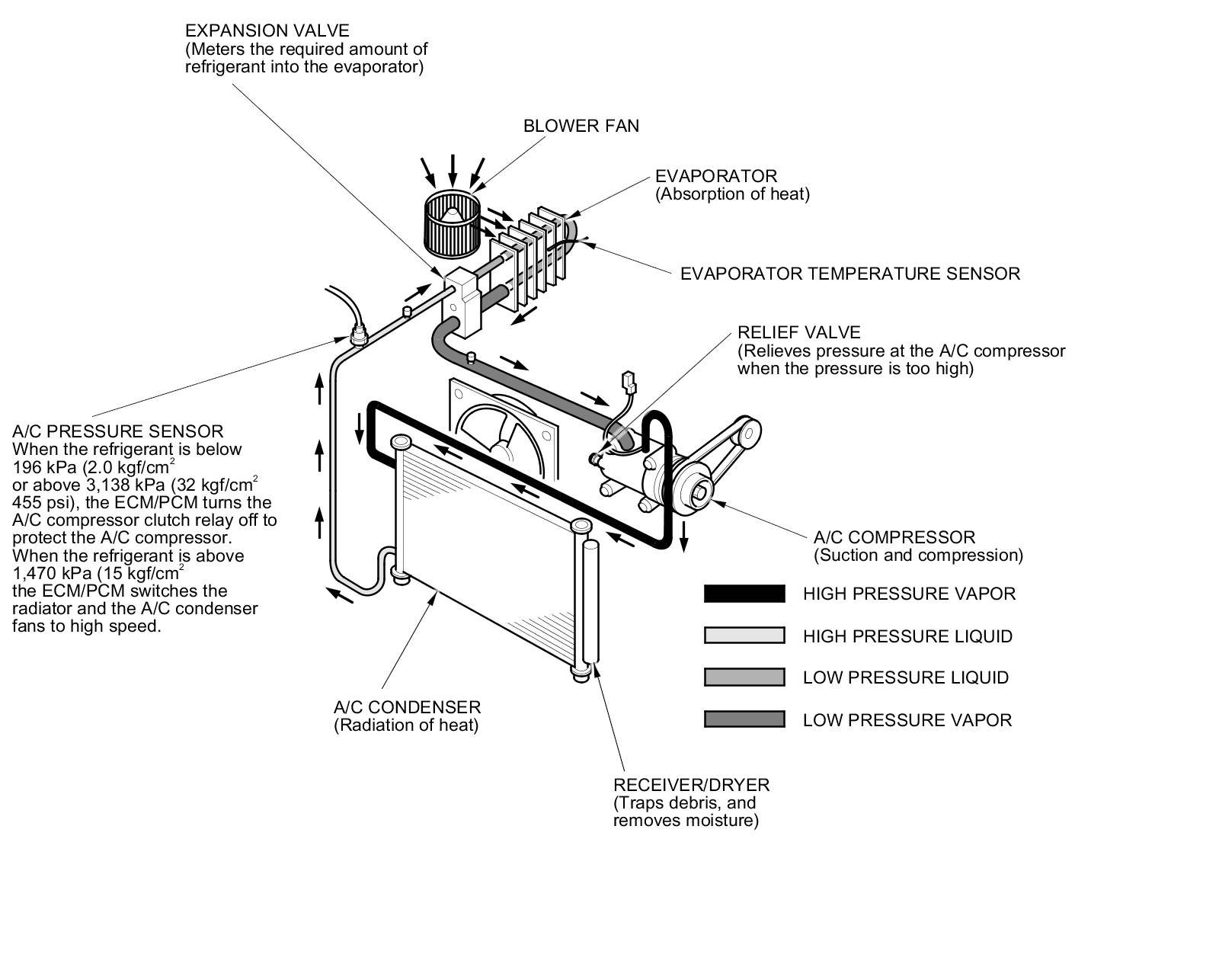 EXPANSION VALVE
(Meters the required amount of refrigerant into the evaporator)

BLOWER FAN

EVAPORATOR
(Absorption of heat)

EVAPORATOR TEMPERATURE SENSOR

RELIEF VALVE
(Relieves pressure at the A/C compressor when the pressure is too high)

A/C PRESSURE SENSOR
When the refrigerant is below 196 kPa (2.0 kgf/cm$^2$ or above 3,138 kPa (32 kgf/cm$^2$ 455 psi), the ECM/PCM turns the A/C compressor clutch relay off to protect the A/C compressor.
When the refrigerant is above 1,470 kPa (15 kgf/cm$^2$ the ECM/PCM switches the radiator and the A/C condenser fans to high speed.

A/C COMPRESSOR
(Suction and compression)

HIGH PRESSURE VAPOR

HIGH PRESSURE LIQUID

LOW PRESSURE LIQUID

LOW PRESSURE VAPOR

A/C CONDENSER
(Radiation of heat)

RECEIVER/DRYER
(Traps debris, and removes moisture)