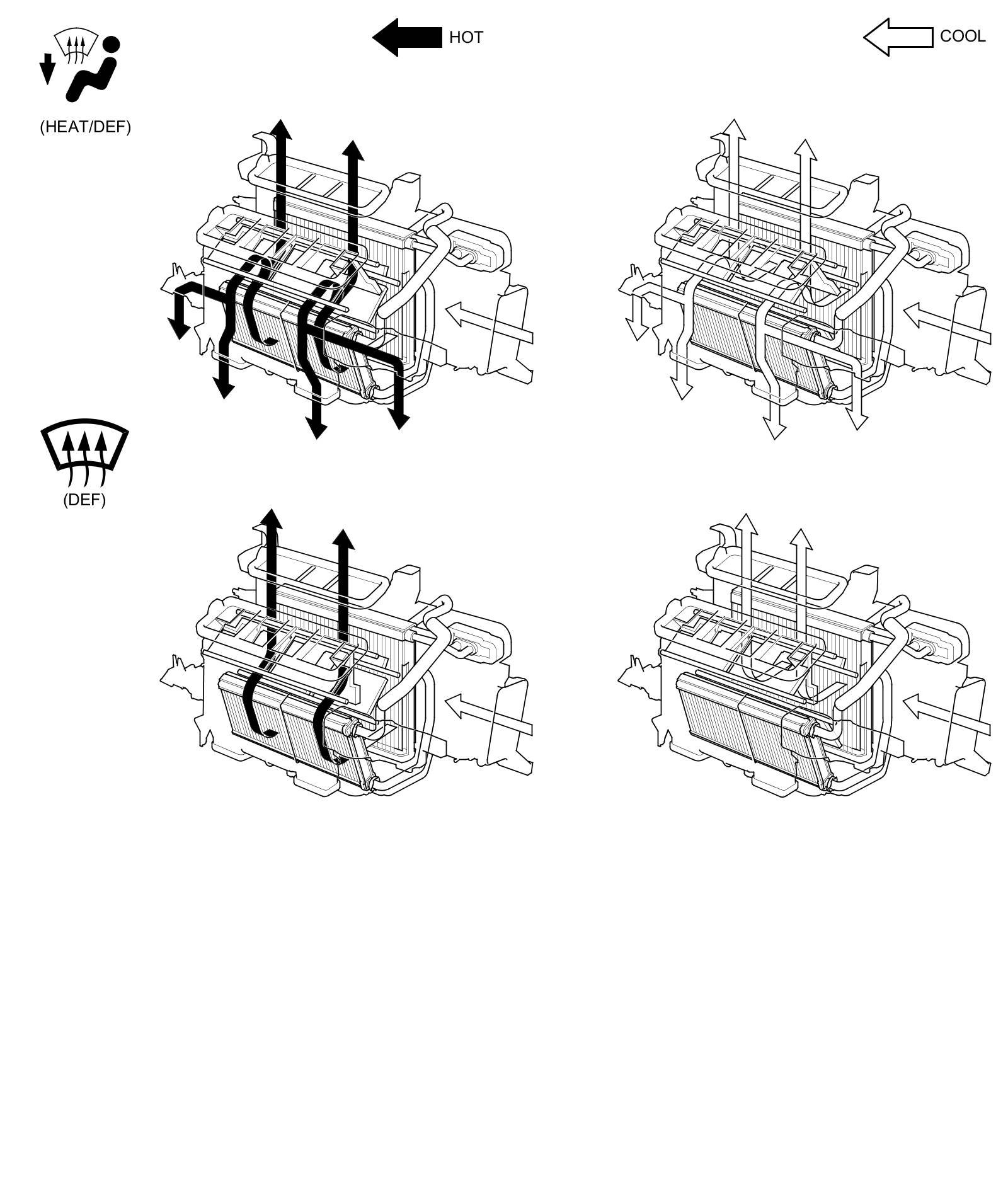 HOT

COOL

(HEAT/DEF)

(DEF)