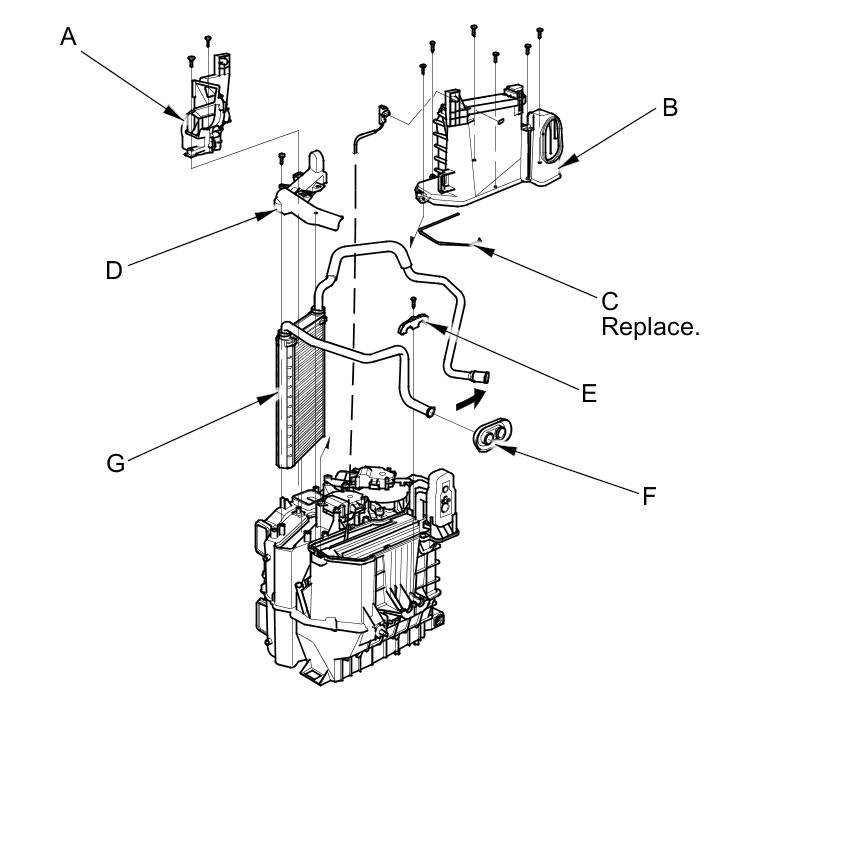 A

B

D

C
Replace.

E

G

F