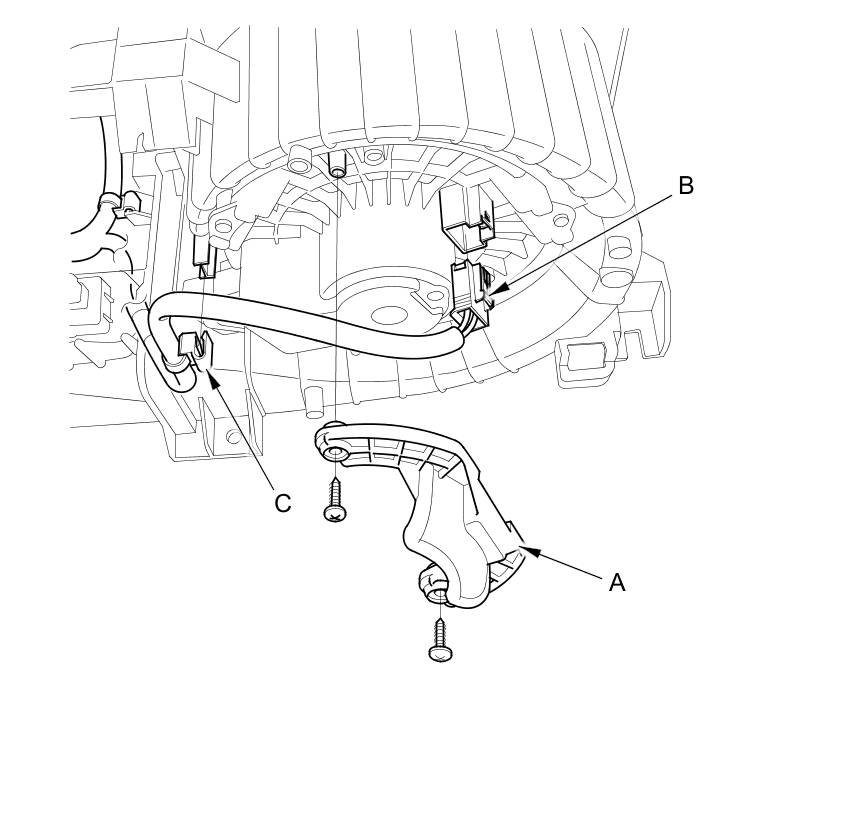 B

C

A