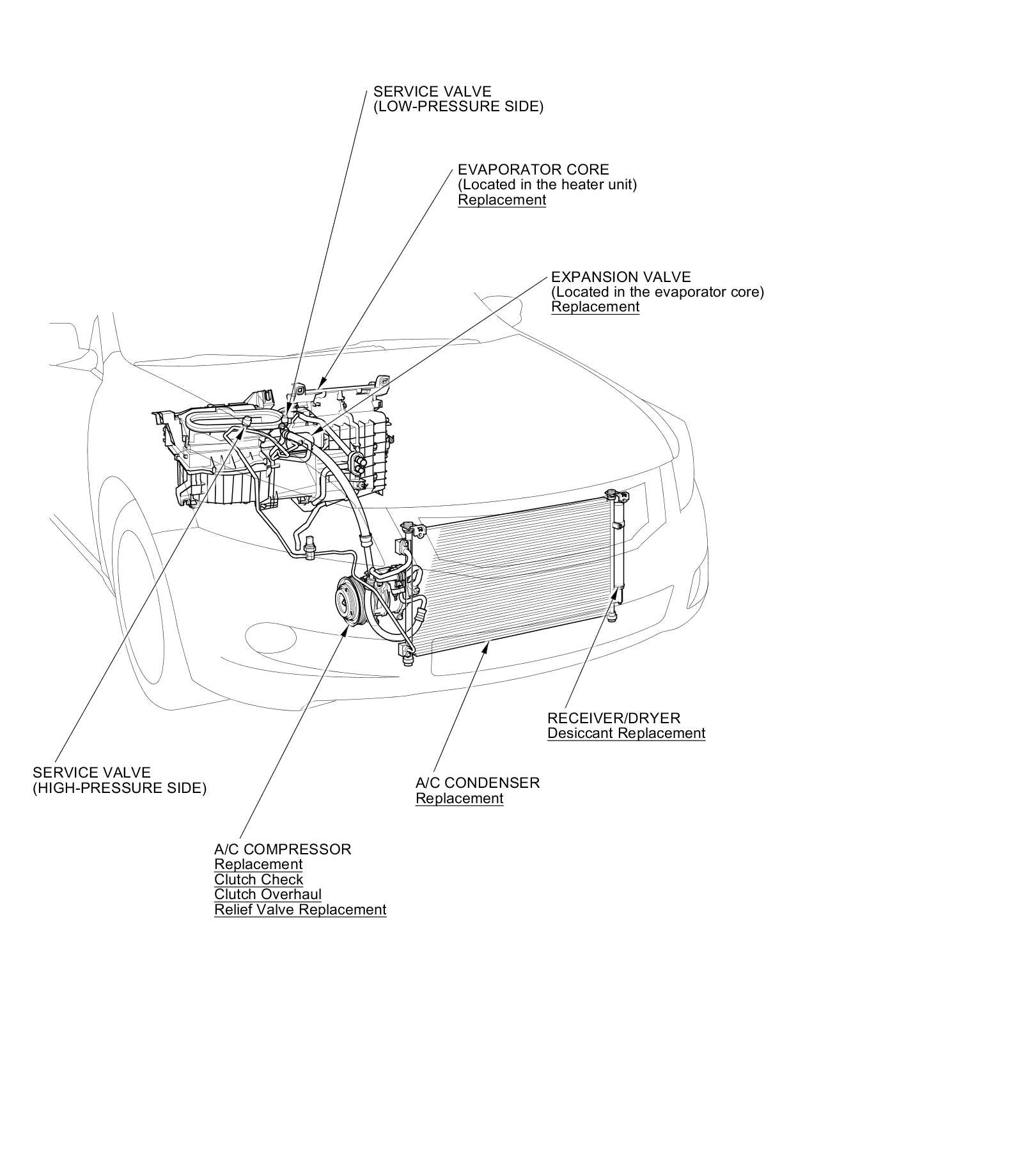 SERVICE VALVE
(LOW-PRESSURE SIDE)

EVAPORATOR CORE
(Located in the heater unit)
Replacement

EXPANSION VALVE
(Located in the evaporator core)
Replacement

RECEIVER/DRYER
Desiccant Replacement

SERVICE VALVE
(HIGH-PRESSURE SIDE)

A/C CONDENSER
Replacement

A/C COMPRESSOR
Replacement
Clutch Check
Clutch Overhaul
Relief Valve Replacement