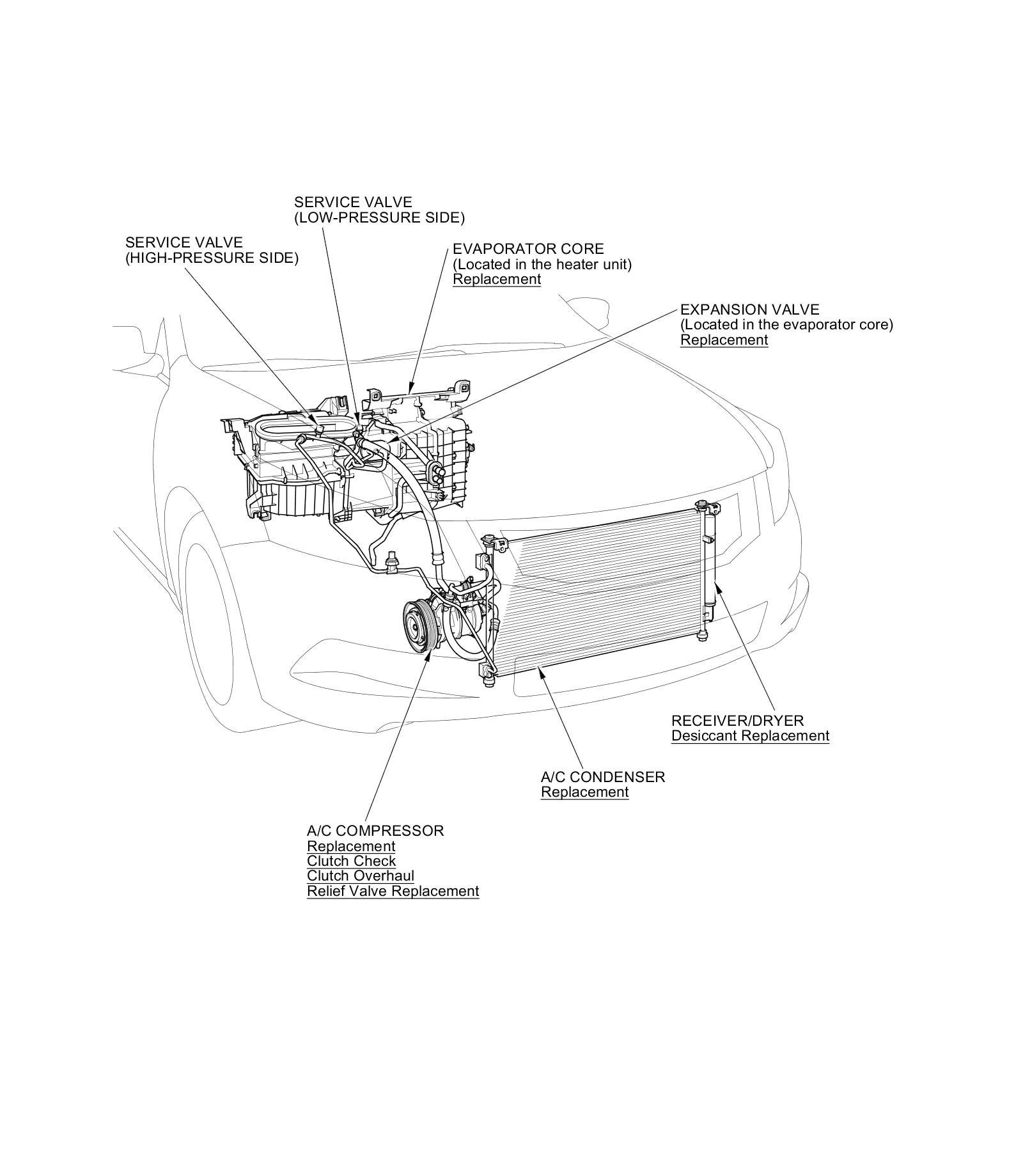 SERVICE VALVE
(LOW-PRESSURE SIDE)

SERVICE VALVE
(HIGH-PRESSURE SIDE)

EVAPORATOR CORE
(Located in the heater unit)
Replacement

EXPANSION VALVE
(Located in the evaporator core)
Replacement

RECEIVER/DRYER
Desiccant Replacement

A/C CONDENSER
Replacement

A/C COMPRESSOR
Replacement
Clutch Check
Clutch Overhaul
Relief Valve Replacement