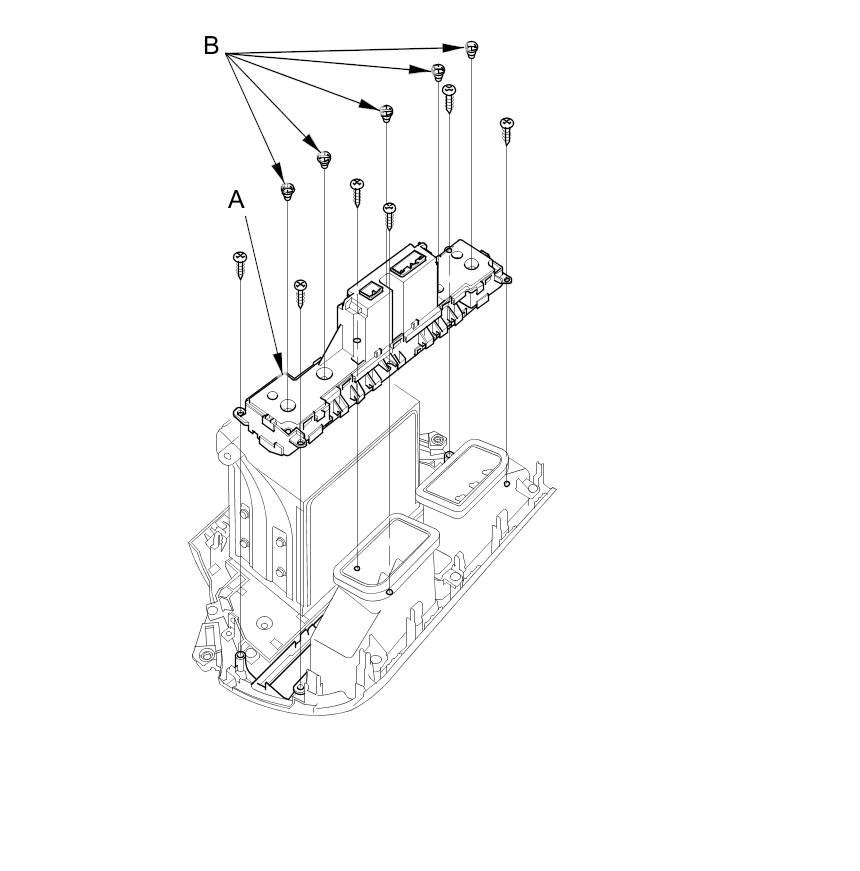 B
A