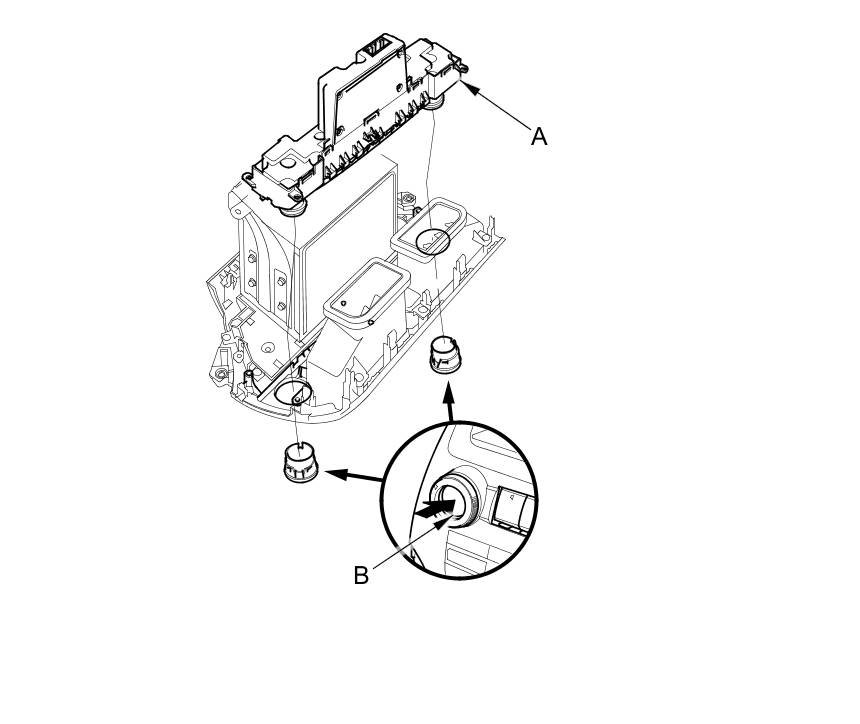 A

B