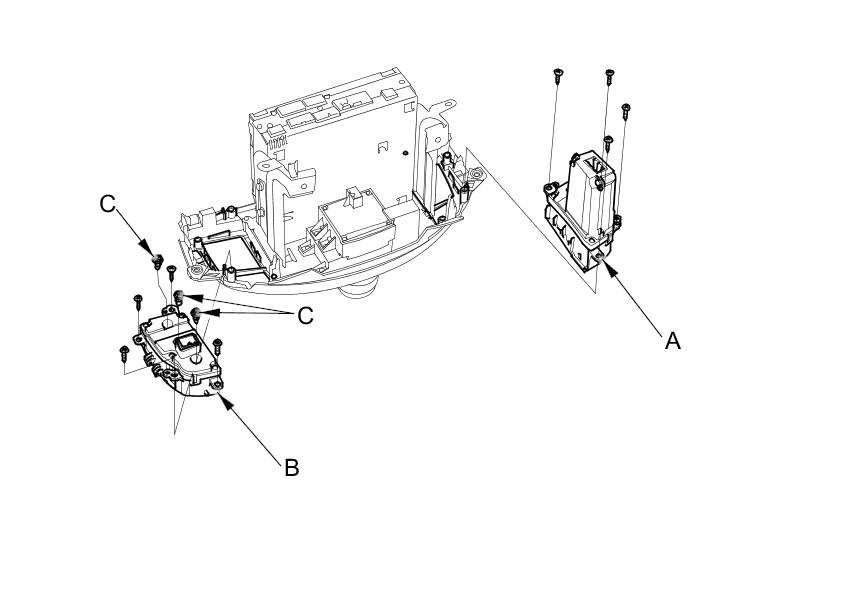 C
C
A
B