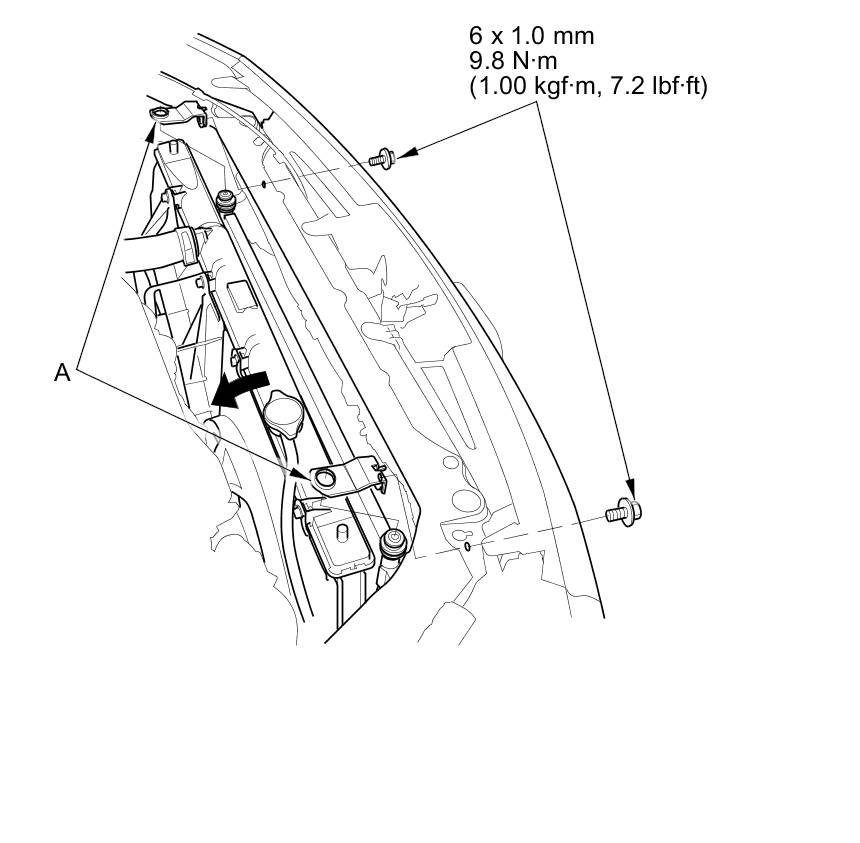 6 x 1.0 mm
9.8 N·m
(1.00 kgf·m, 7.2 lbf·ft)

A