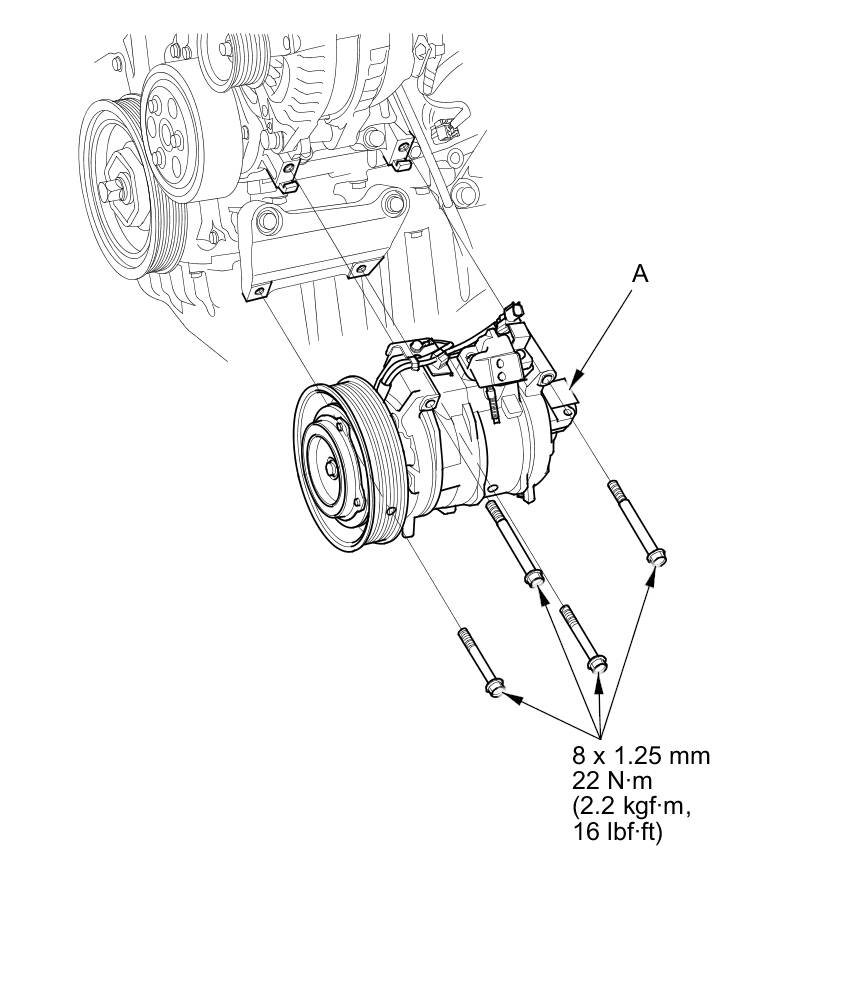 A

8 x 1.25 mm
22 N·m
(2.2 kgf·m,
16 lbf·ft)