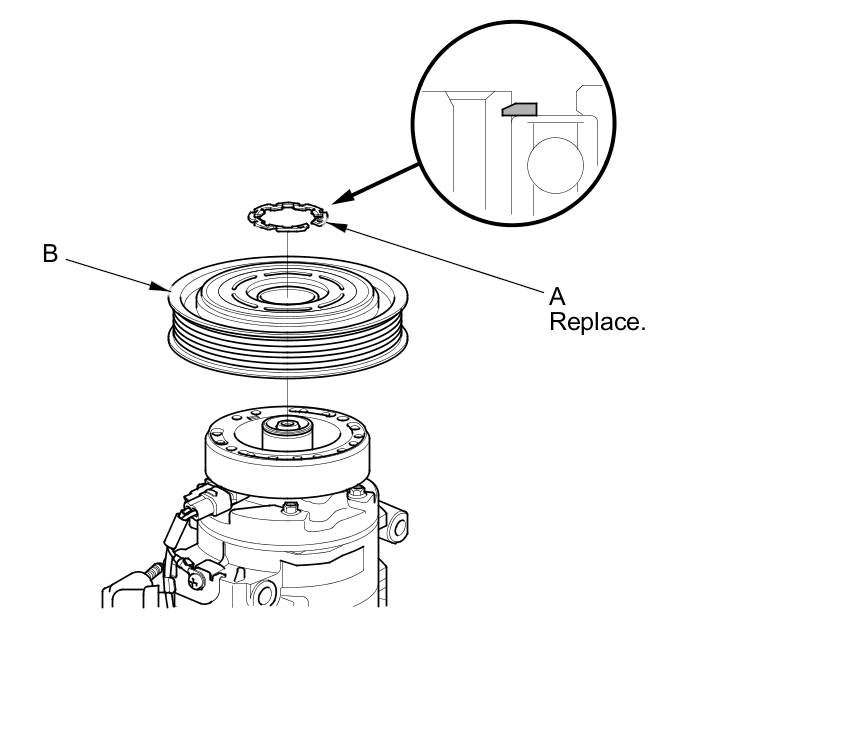 B

A
Replace.