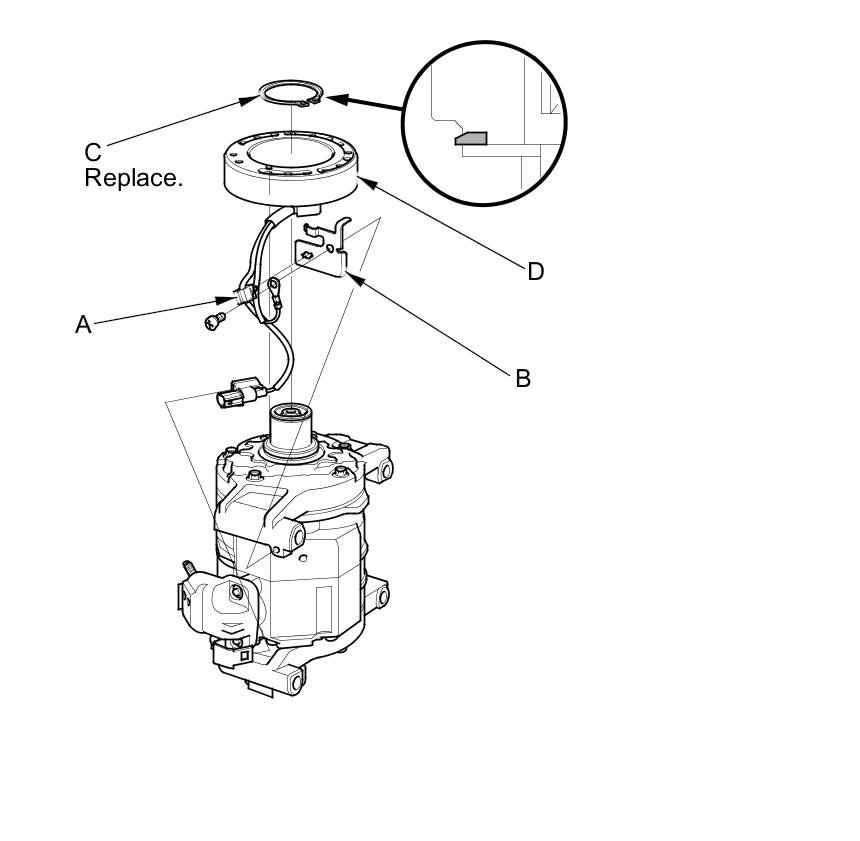 C
Replace.

D

A

B