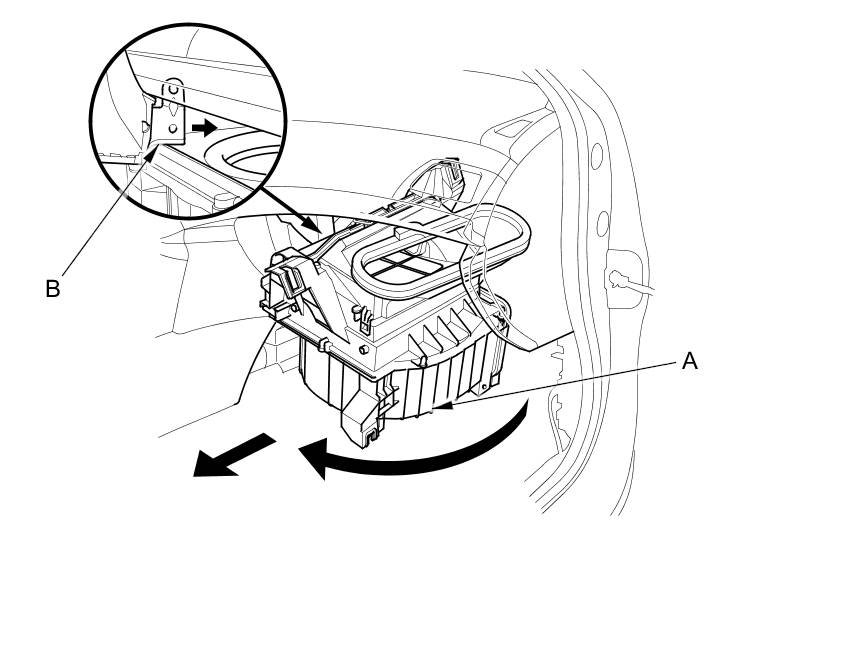 B

A