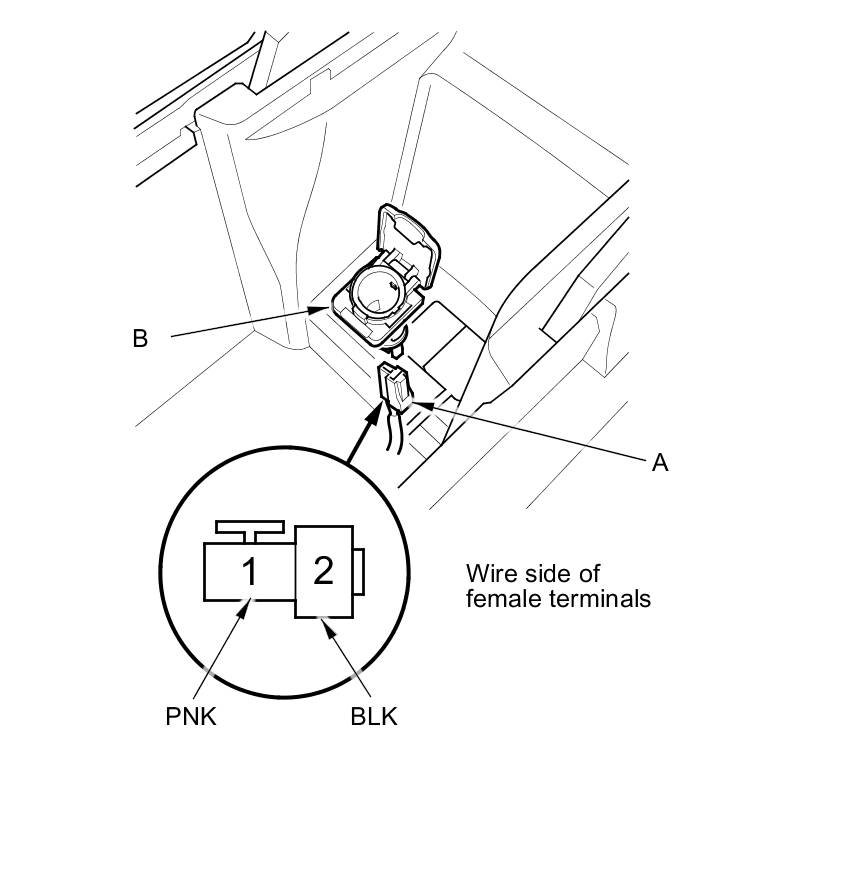 B

A

1

2

Wire side of female terminals

PNK

BLK