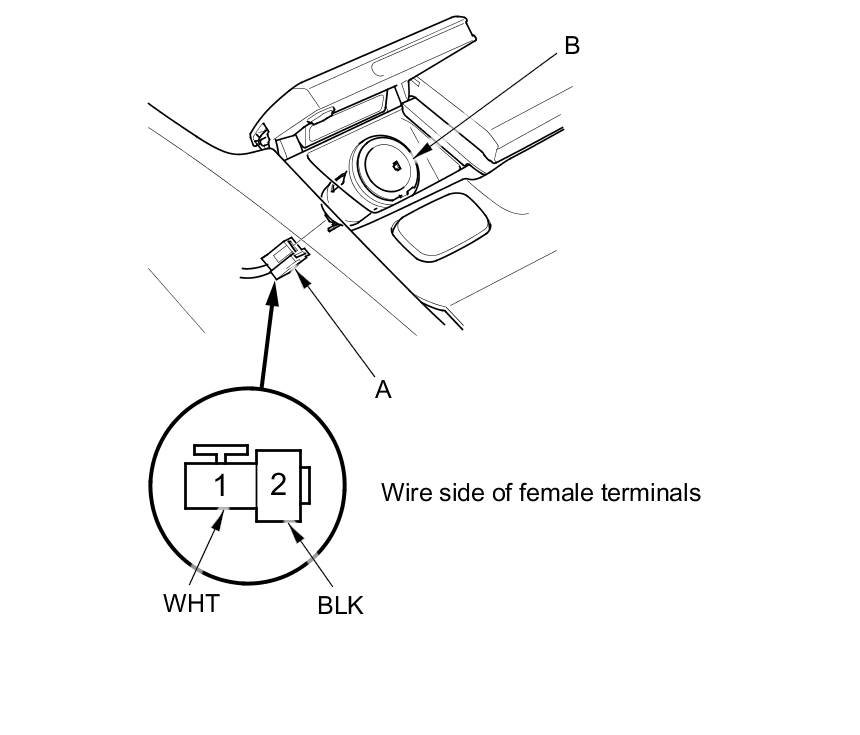 B

A

1

2

Wire side of female terminals

WHT

BLK