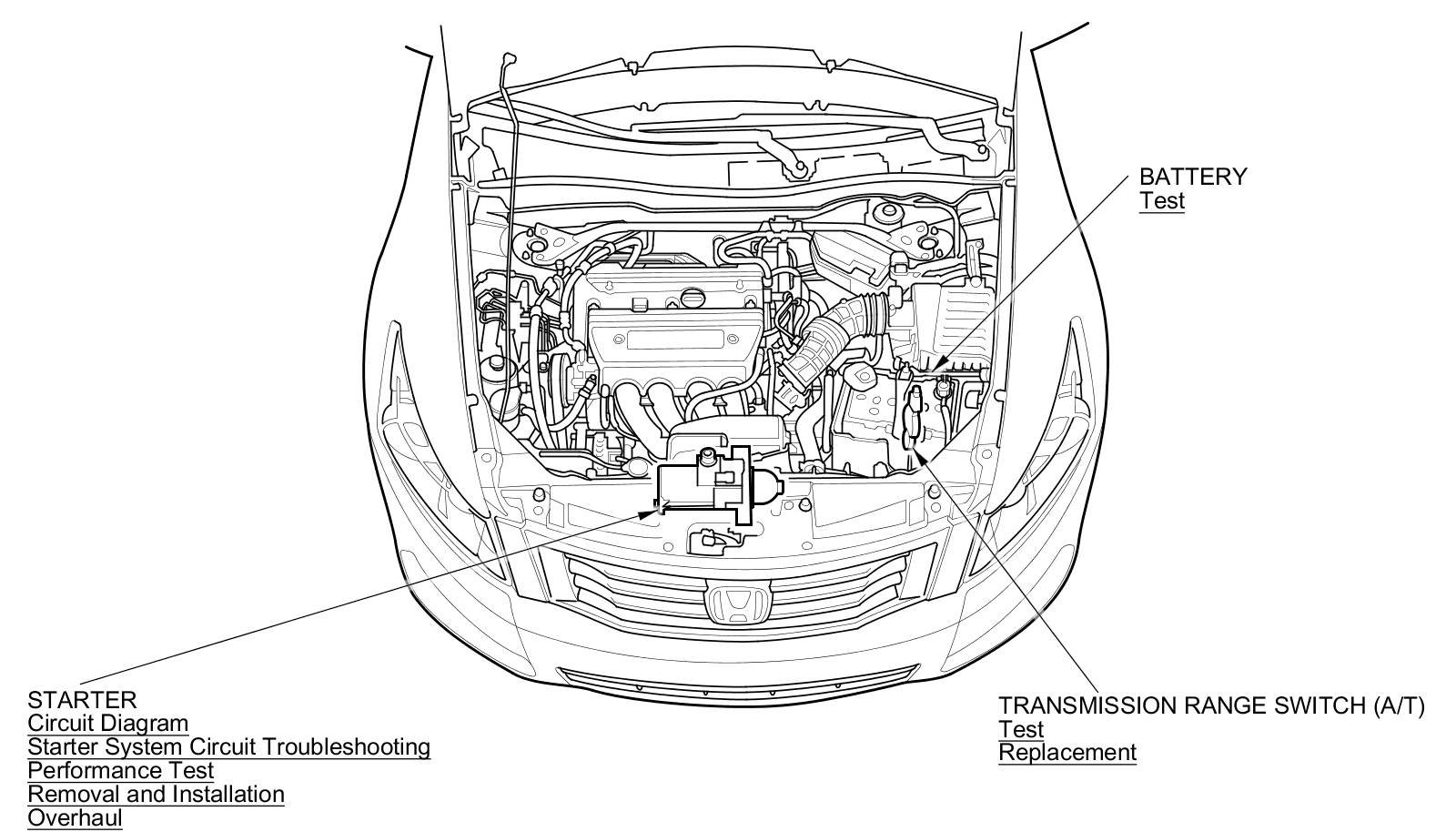 BATTERY
Test

STARTER
Circuit Diagram
Starter System Circuit Troubleshooting
Performance Test
Removal and Installation
Overhaul

TRANSMISSION RANGE SWITCH (A/T)
Test
Replacement