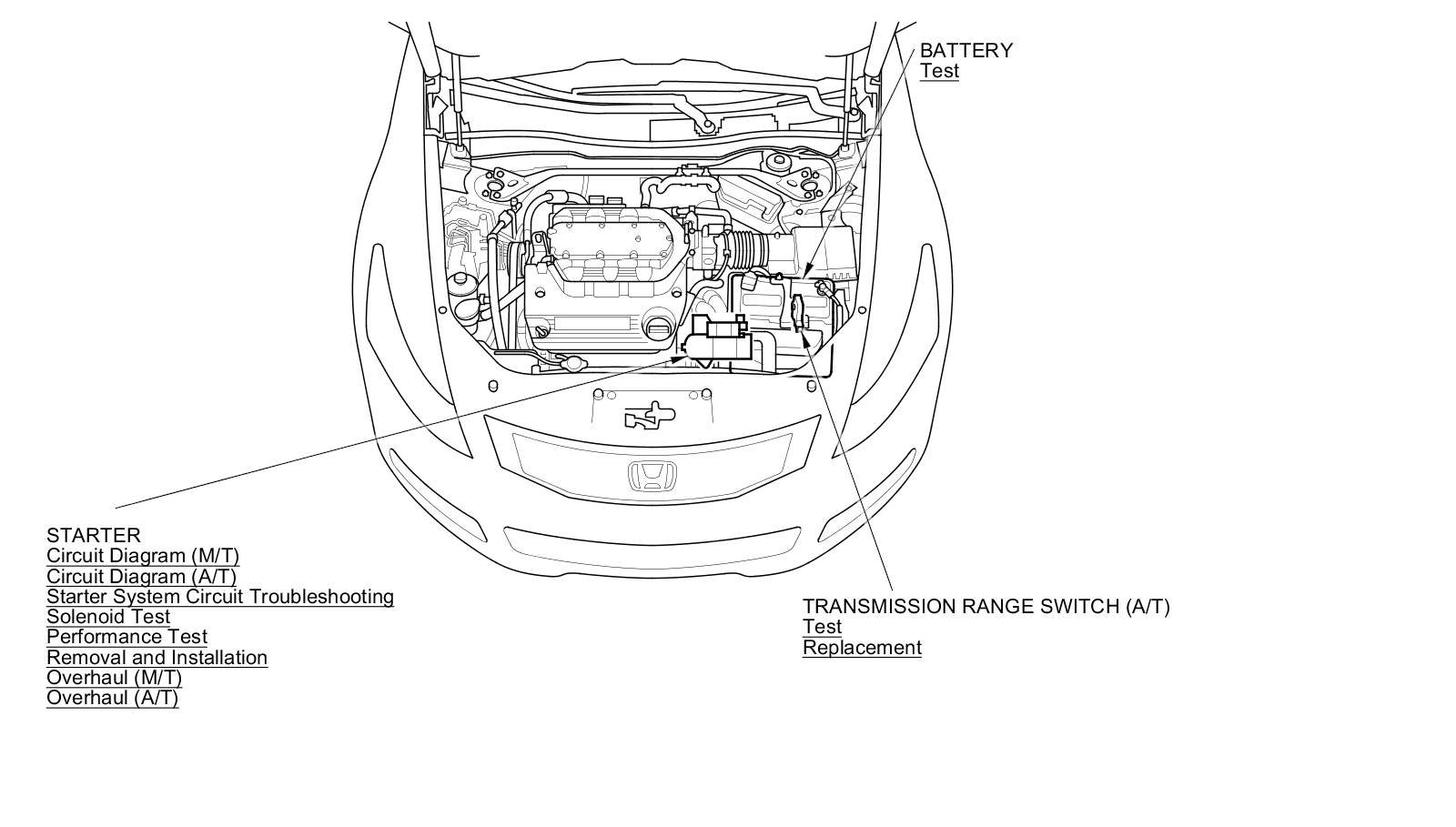 BATTERY
Test

STARTER
Circuit Diagram (M/T)
Circuit Diagram (A/T)
Starter System Circuit Troubleshooting
Solenoid Test
Performance Test
Removal and Installation
Overhaul (M/T)
Overhaul (A/T)

TRANSMISSION RANGE SWITCH (A/T)
Test
Replacement