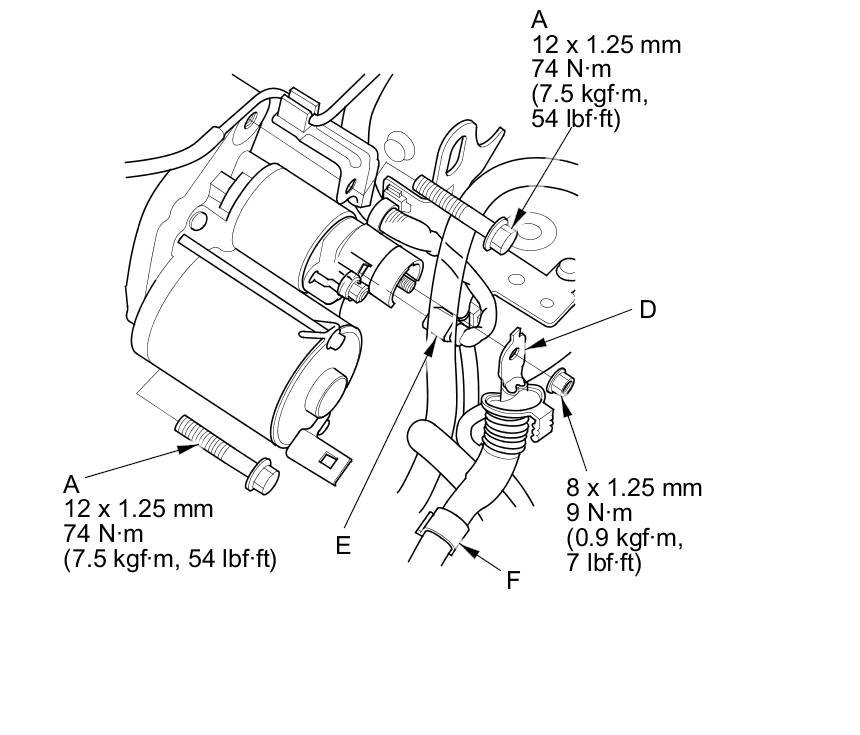 A
12 x 1.25 mm
74 N·m
(7.5 kgf·m,
54 lbf·ft)

D

A
12 x 1.25 mm
74 N·m
(7.5 kgf·m, 54 lbf·ft)

E

8 x 1.25 mm
9 N·m
(0.9 kgf·m,
7 lbf·ft)

F