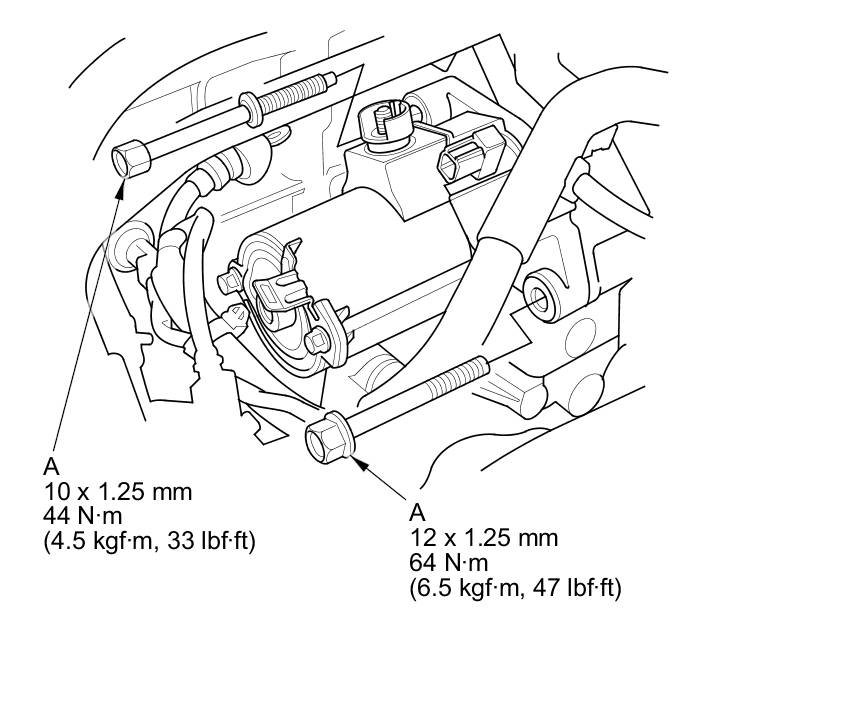 A
10 x 1.25 mm
44 N·m
(4.5 kgf·m, 33 lbf·ft)

A
12 x 1.25 mm
64 N·m
(6.5 kgf·m, 47 lbf·ft)