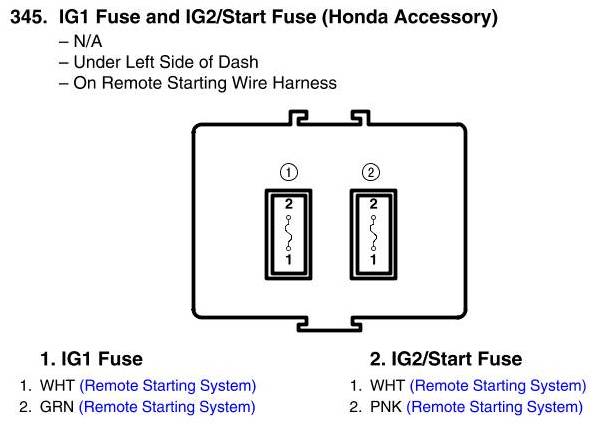 345. IG1 Fuse and IG2/Start Fuse (Honda Accessory)

– N/A
– Under Left Side of Dash
– On Remote Starting Wire Harness

①
2
1

②
2
1

1. IG1 Fuse

1. WHT (Remote Starting System)
2. GRN (Remote Starting System)

2. IG2/Start Fuse

1. WHT (Remote Starting System)
2. PNK (Remote Starting System)