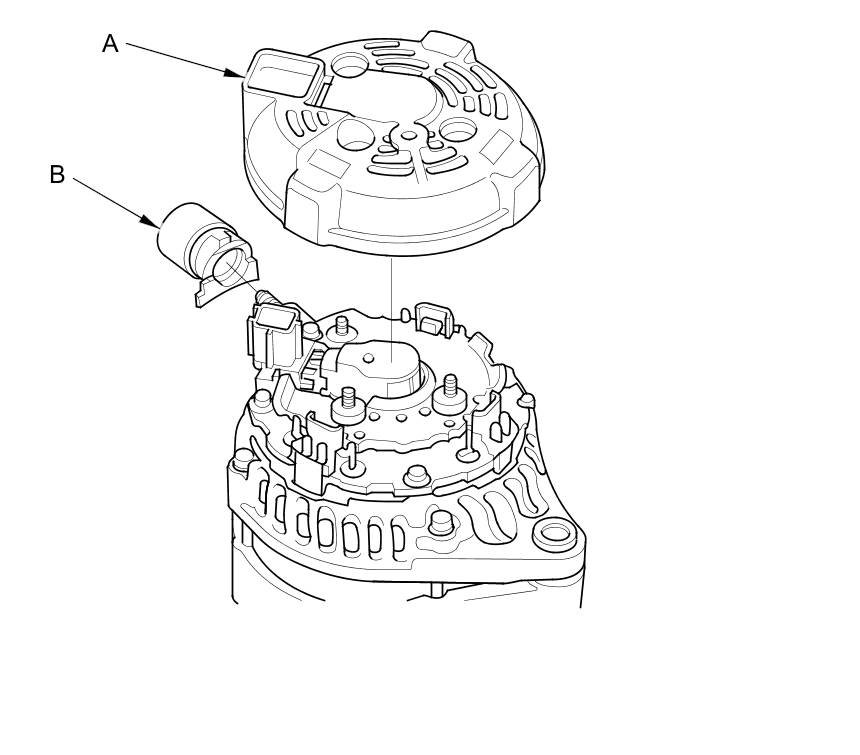 A

B