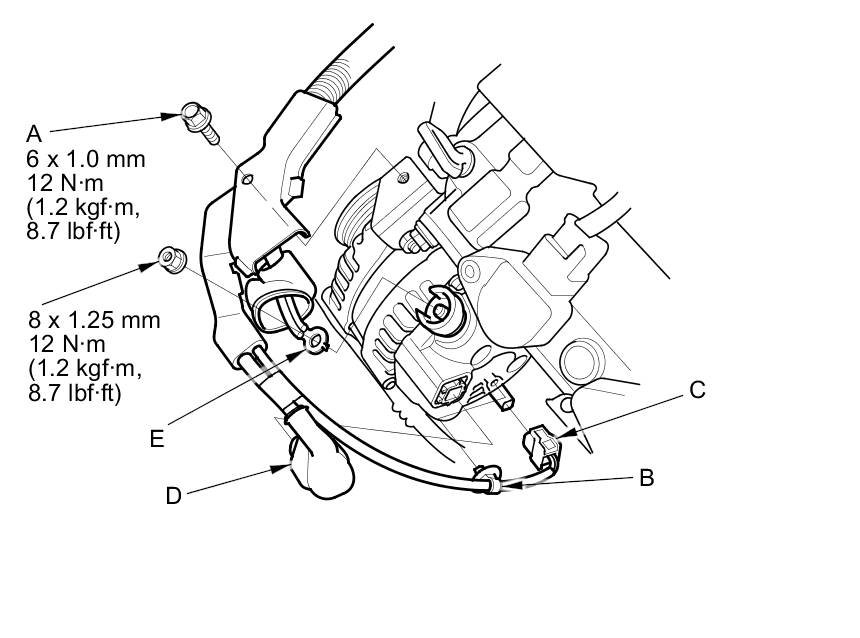 A
6 x 1.0 mm
12 N·m
(1.2 kgf·m,
8.7 lbf·ft)

8 x 1.25 mm
12 N·m
(1.2 kgf·m,
8.7 lbf·ft)

E

D

C

B