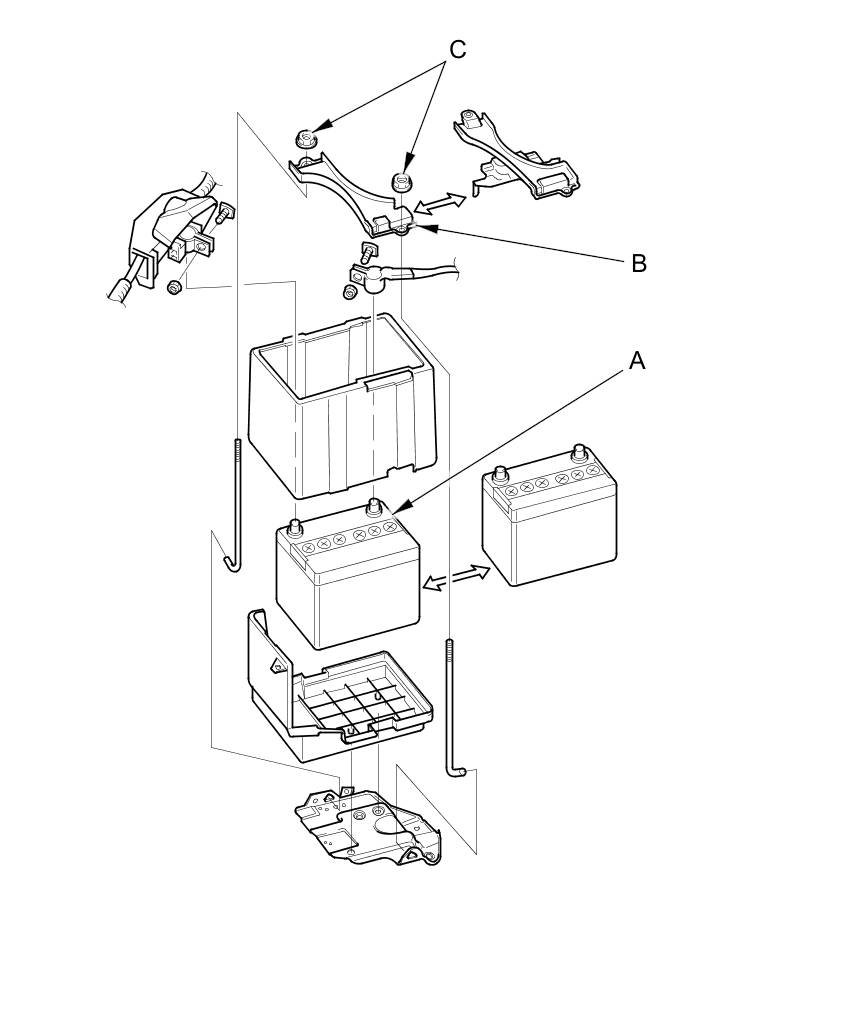 C

B

A