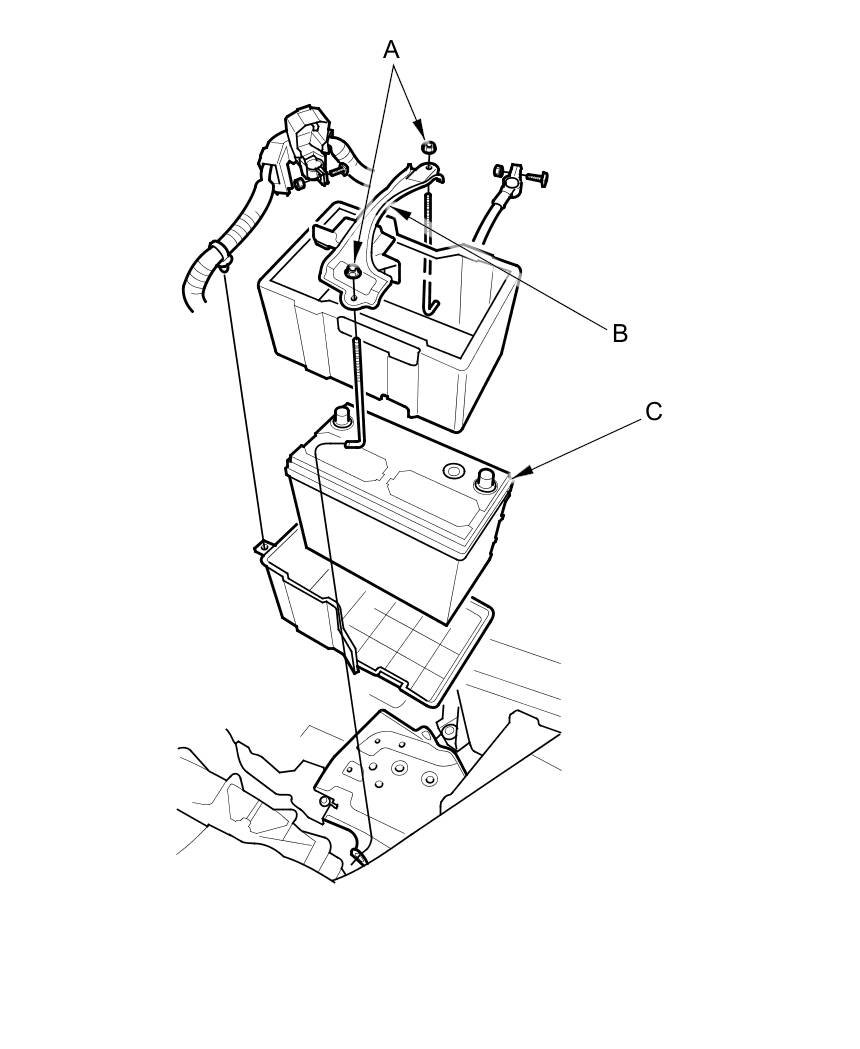 A
B
C