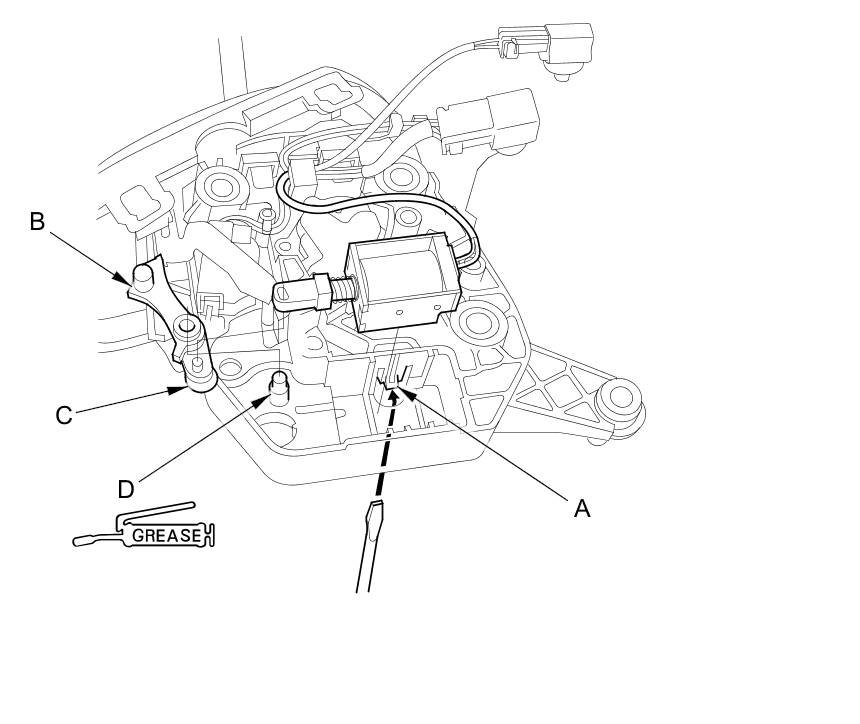 B

C

D

GREASE

A