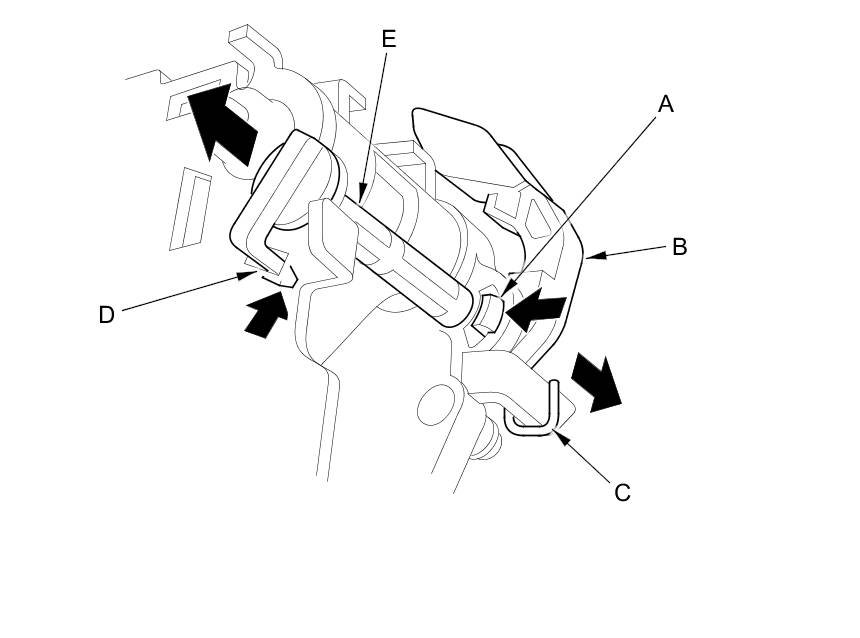 E
A
B
D
C