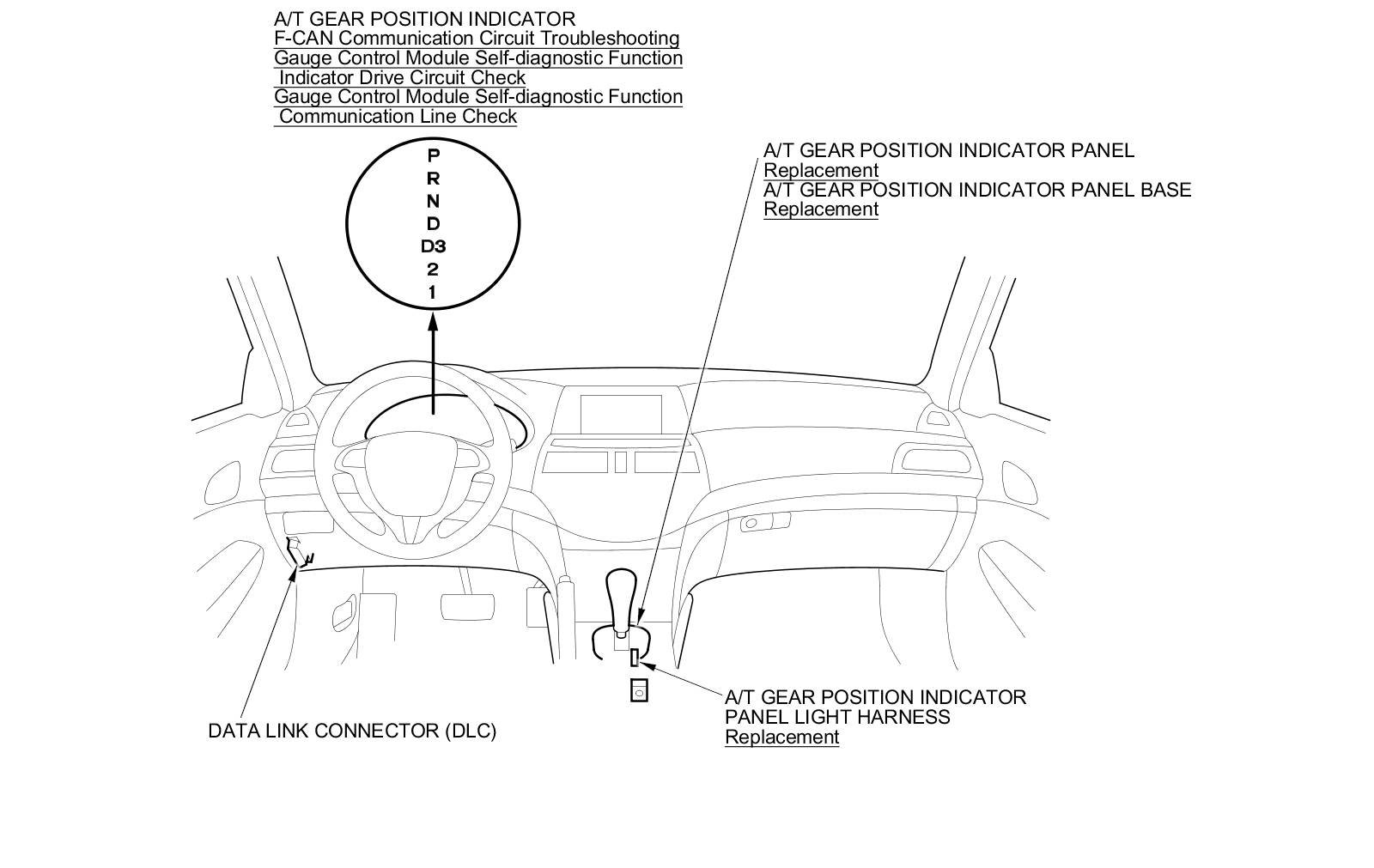 A/T GEAR POSITION INDICATOR
F-CAN Communication Circuit Troubleshooting
Gauge Control Module Self-diagnostic Function
Indicator Drive Circuit Check
Gauge Control Module Self-diagnostic Function
Communication Line Check

P
R
N
D
D3
2
1

A/T GEAR POSITION INDICATOR PANEL
Replacement
A/T GEAR POSITION INDICATOR PANEL BASE
Replacement

DATA LINK CONNECTOR (DLC)

A/T GEAR POSITION INDICATOR
PANEL LIGHT HARNESS
Replacement