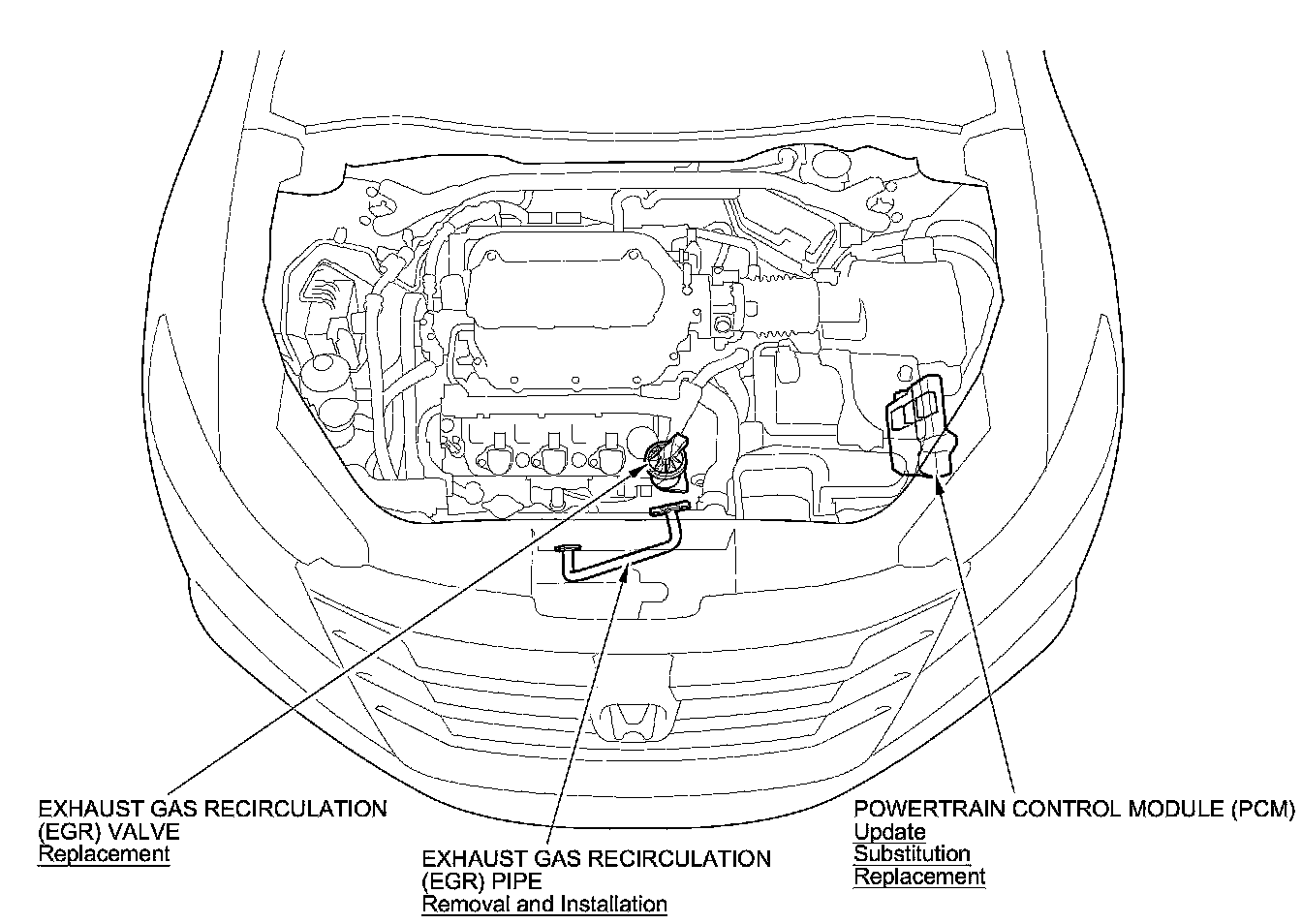 EXHAUST GAS RECIRCULATION
(EGR) VALVE
Replacement

EXHAUST GAS RECIRCULATION
(EGR) PIPE
Removal and Installation

POWERTRAIN CONTROL MODULE (PCM)
Update
Substitution
Replacement