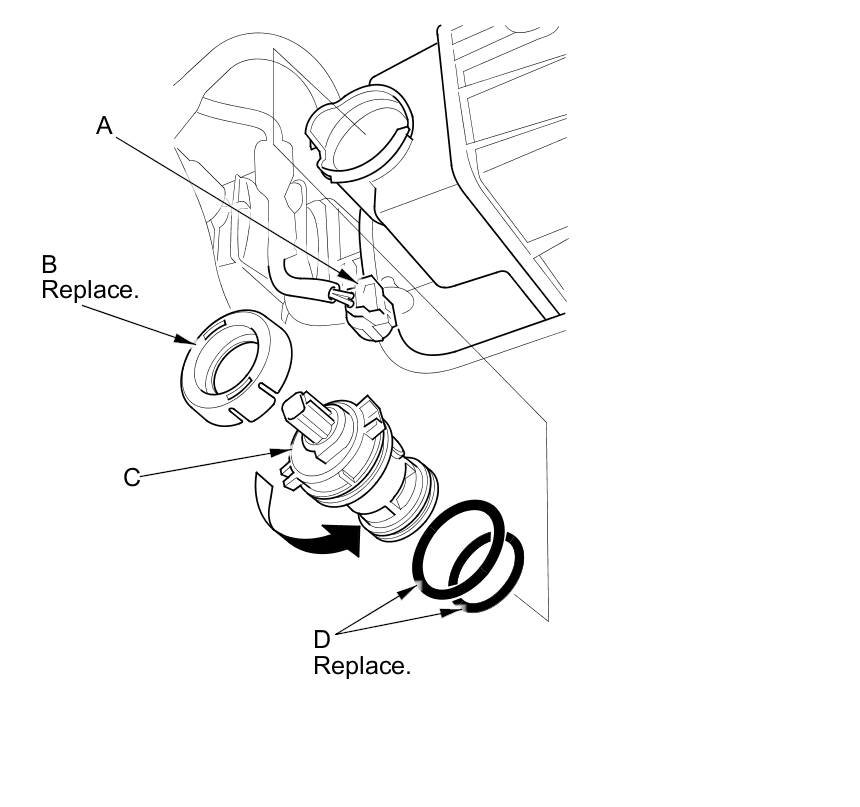 A

B
Replace.

C

D
Replace.