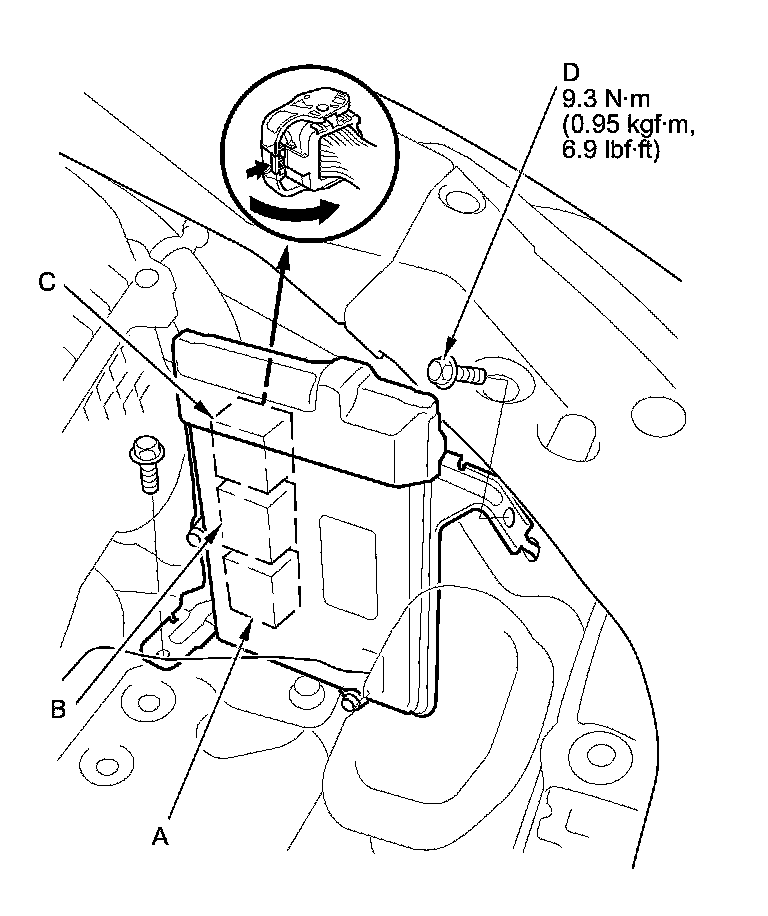 D
9.3 N·m
(0.95 kgf·m,
6.9 lbf·ft)

C

B

A