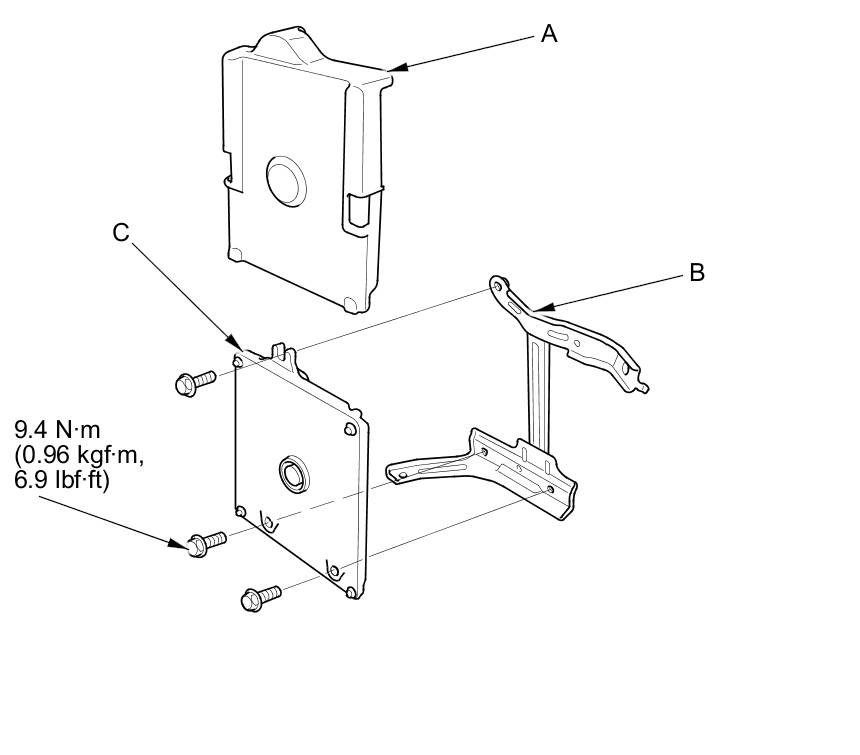 A

C

B

9.4 N·m
(0.96 kgf·m,
6.9 lbf·ft)