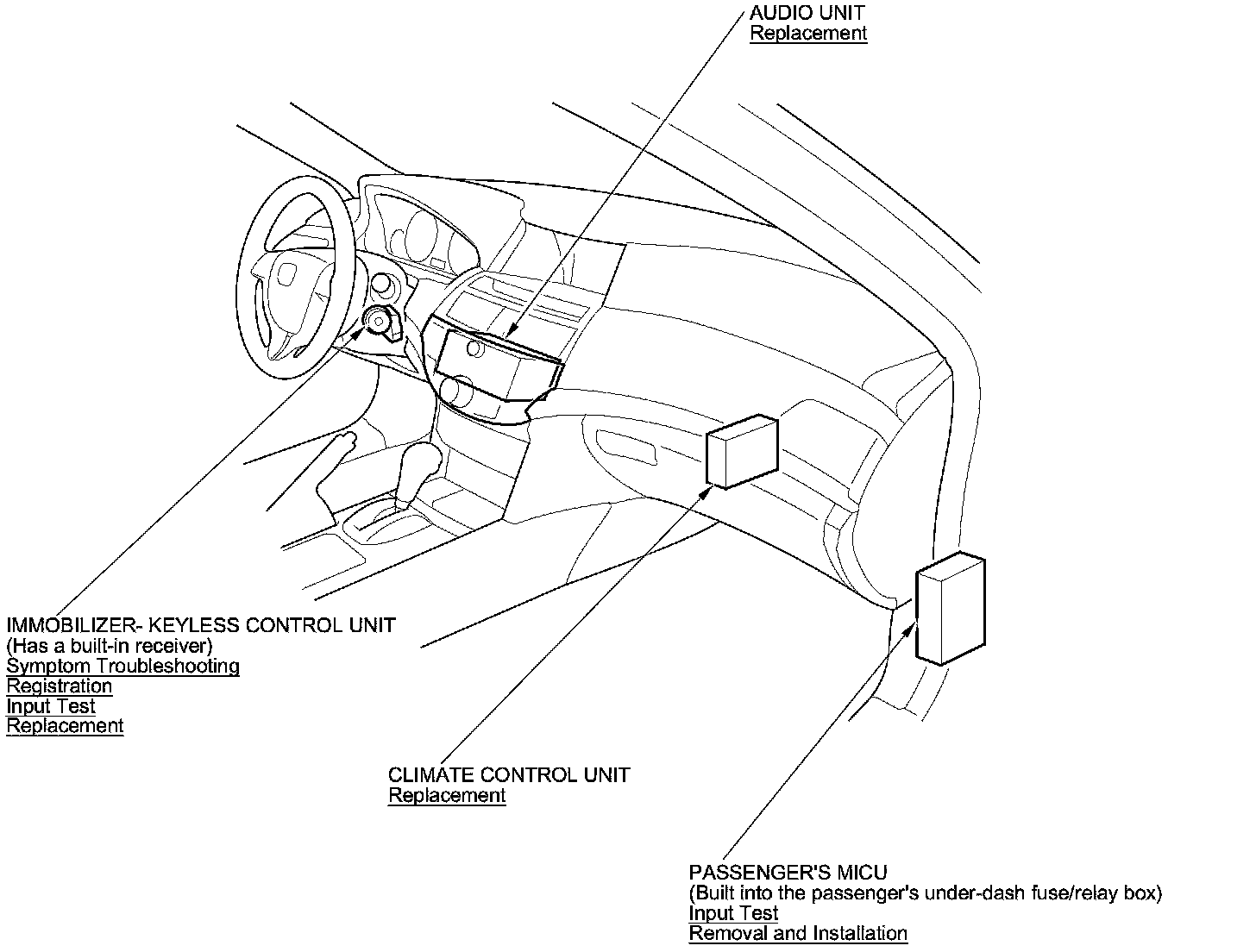 AUDIO UNIT
Replacement

IMMOBILIZER- KEYLESS CONTROL UNIT
(Has a built-in receiver)
Symptom Troubleshooting
Registration
Input Test
Replacement

CLIMATE CONTROL UNIT
Replacement

PASSENGER'S MICU
(Built into the passenger's under-dash fuse/relay box)
Input Test
Removal and Installation