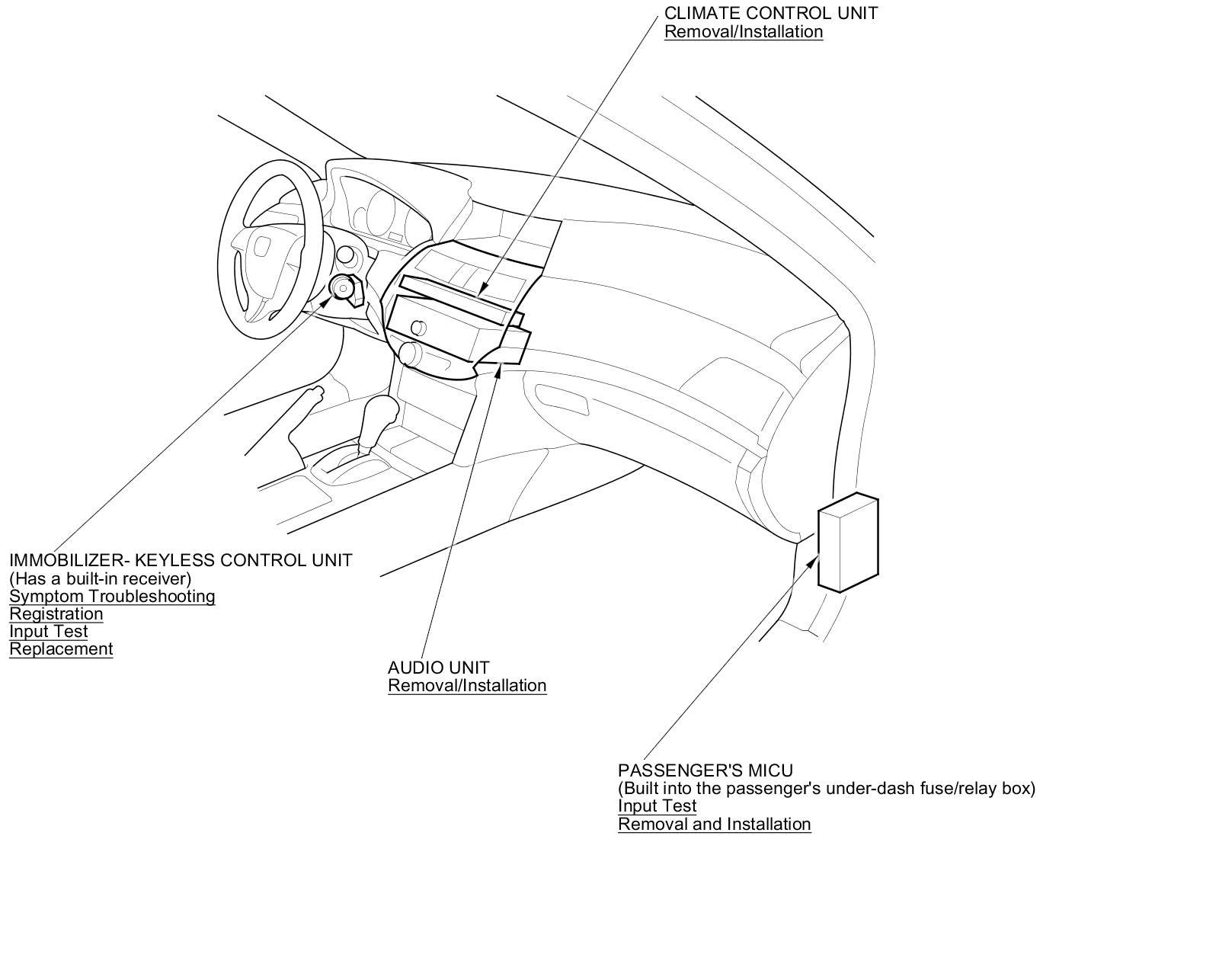 CLIMATE CONTROL UNIT
Removal/Installation

IMMOBILIZER- KEYLESS CONTROL UNIT
(Has a built-in receiver)
Symptom Troubleshooting
Registration
Input Test
Replacement

AUDIO UNIT
Removal/Installation

PASSENGER'S MICU
(Built into the passenger's under-dash fuse/relay box)
Input Test
Removal and Installation