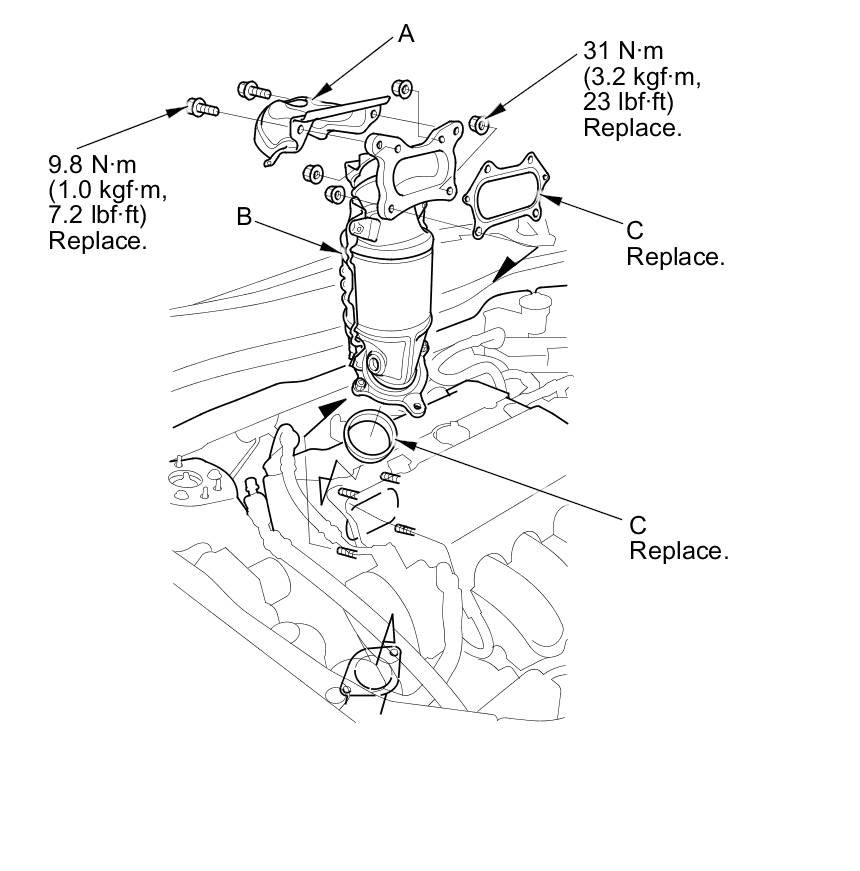 A

31 N·m
(3.2 kgf·m,
23 lbf·ft)
Replace.

9.8 N·m
(1.0 kgf·m,
7.2 lbf·ft)
Replace.

B

C
Replace.

C
Replace.