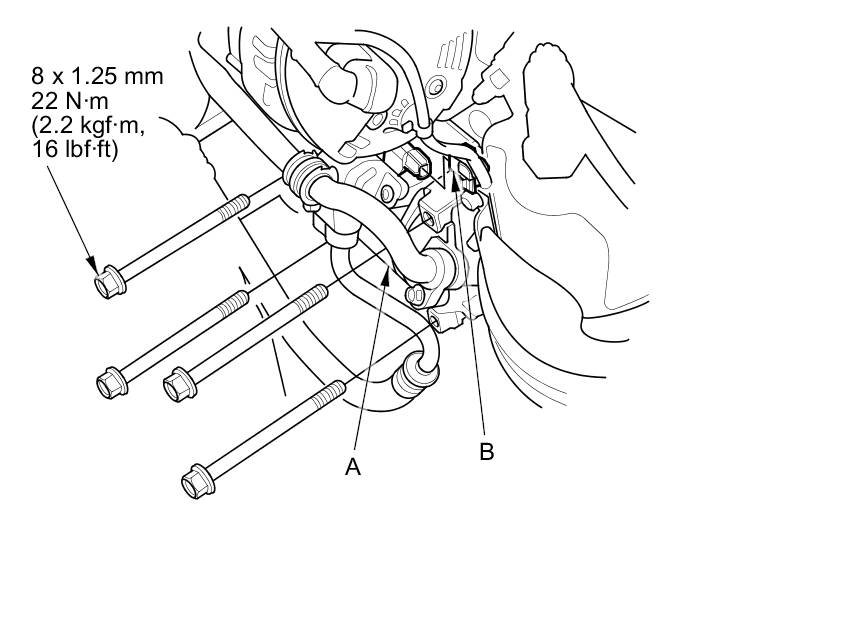 8 x 1.25 mm
22 N·m
(2.2 kgf·m,
16 lbf·ft)

A

B