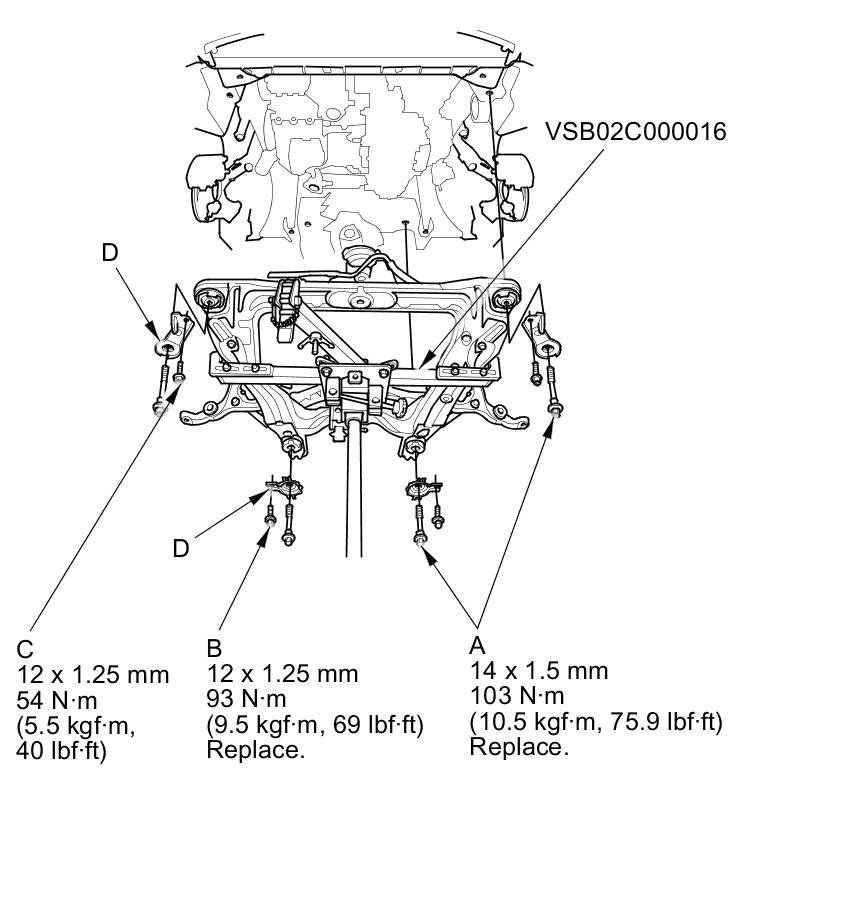 VSB02C000016

D

D

C
12 x 1.25 mm
54 N·m
(5.5 kgf·m,
40 lbf·ft)

B
12 x 1.25 mm
93 N·m
(9.5 kgf·m, 69 lbf·ft)
Replace.

A
14 x 1.5 mm
103 N·m
(10.5 kgf·m, 75.9 lbf·ft)
Replace.