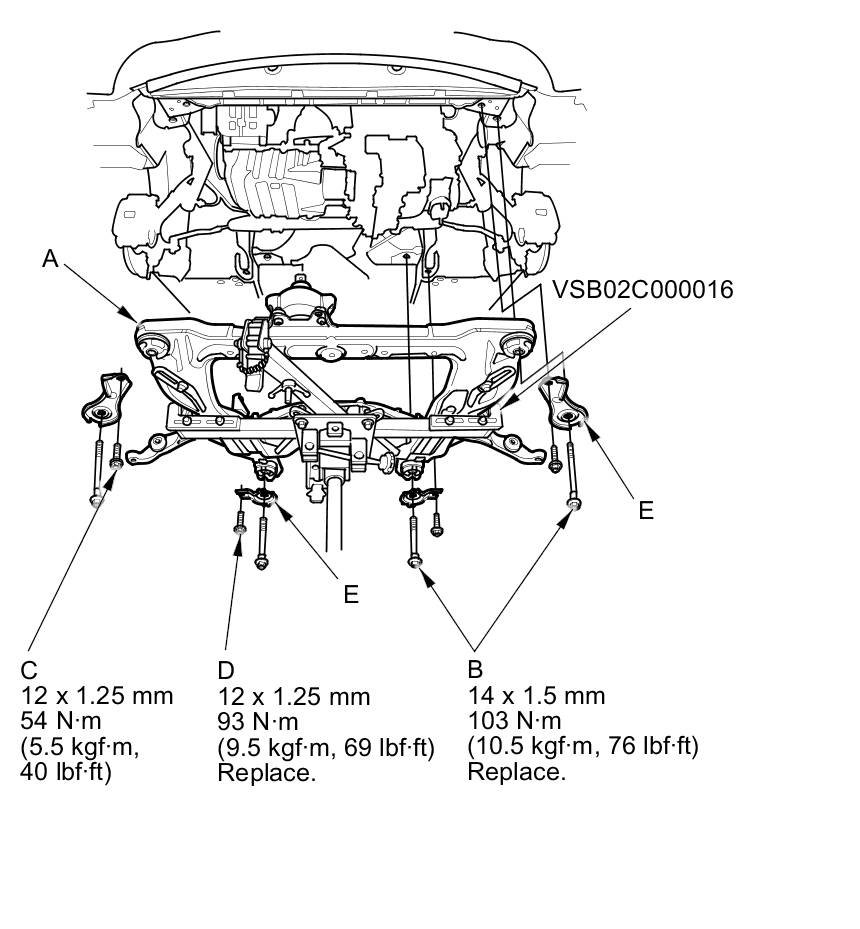 A

VSB02C000016

E

E

C
12 x 1.25 mm
54 N·m
(5.5 kgf·m,
40 lbf·ft)

D
12 x 1.25 mm
93 N·m
(9.5 kgf·m, 69 lbf·ft)
Replace.

B
14 x 1.5 mm
103 N·m
(10.5 kgf·m, 76 lbf·ft)
Replace.