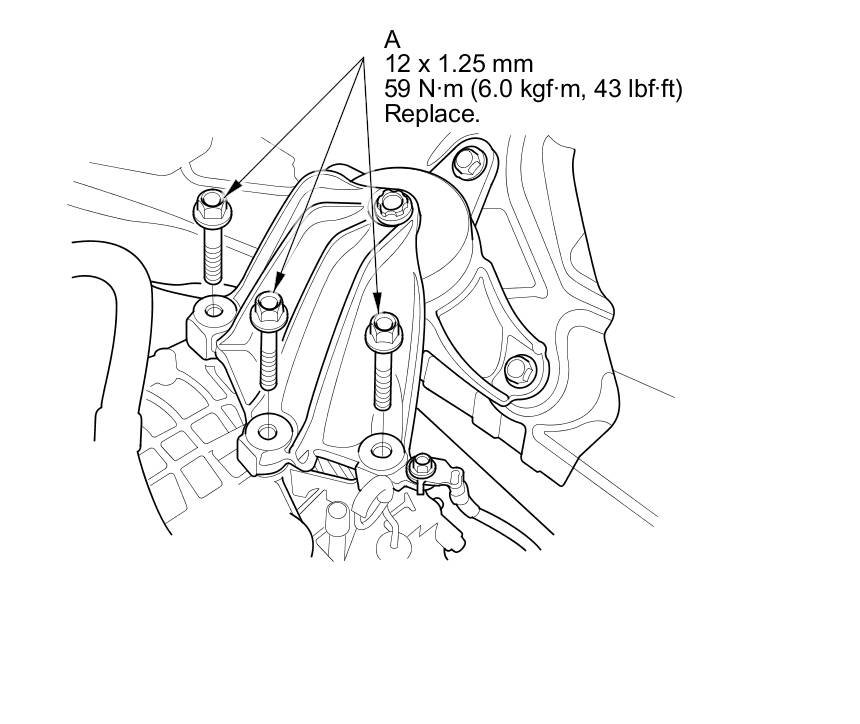 A
12 x 1.25 mm
59 N·m (6.0 kgf·m, 43 lbf·ft)
Replace.