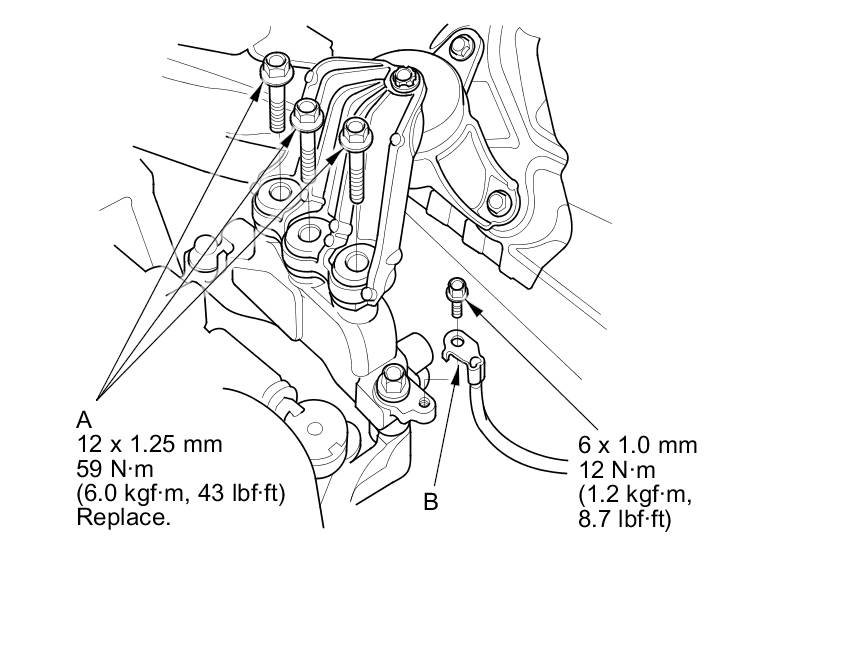 A
12 x 1.25 mm
59 N·m
(6.0 kgf·m, 43 lbf·ft)
Replace.

B

6 x 1.0 mm
12 N·m
(1.2 kgf·m,
8.7 lbf·ft)