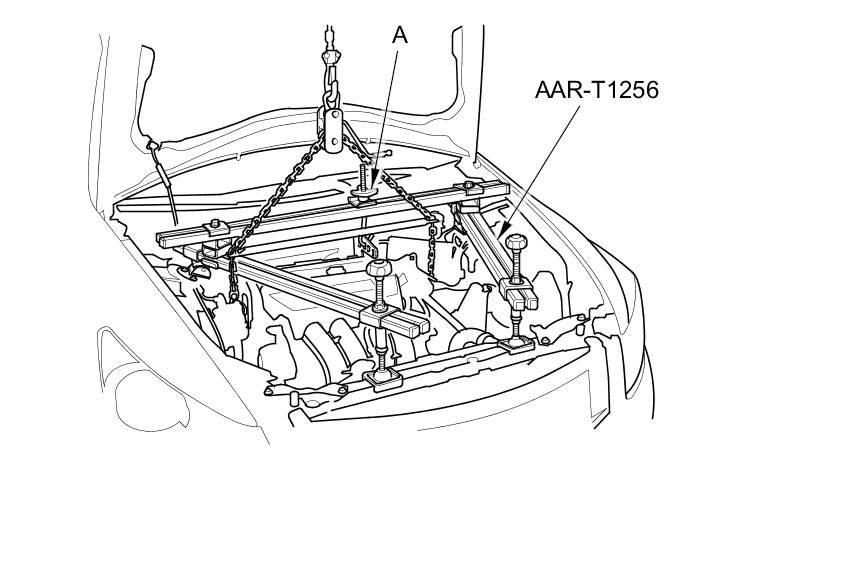 A

AAR-T1256