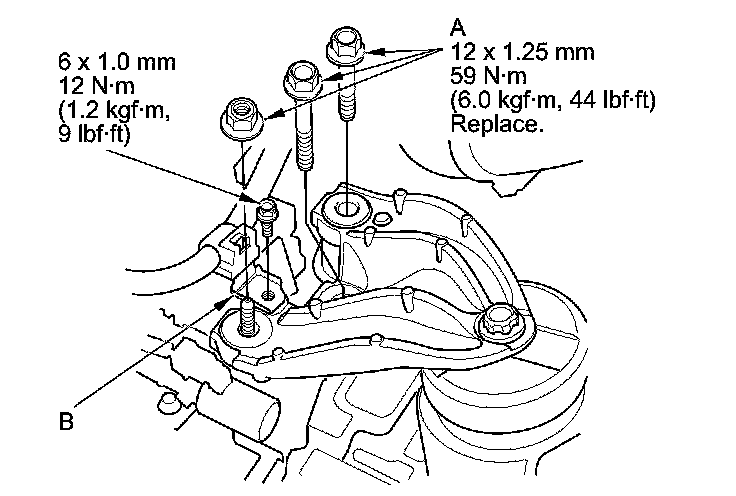 6 x 1.0 mm
12 N·m
(1.2 kgf·m,
9 lbf·ft)

A
12 x 1.25 mm
59 N·m
(6.0 kgf·m, 44 lbf·ft)
Replace.

B