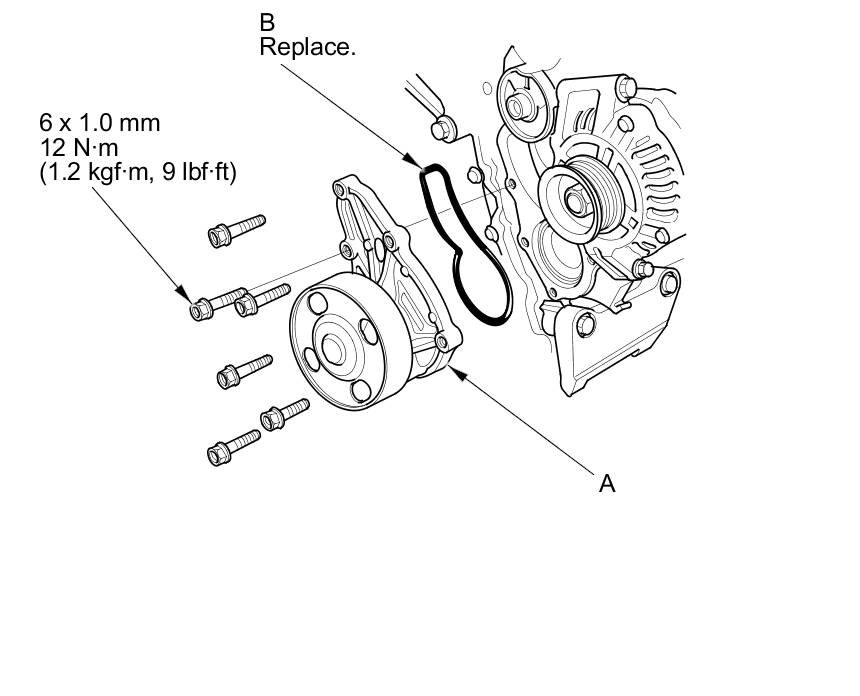 B
Replace.

6 x 1.0 mm
12 N·m
(1.2 kgf·m, 9 lbf·ft)

A